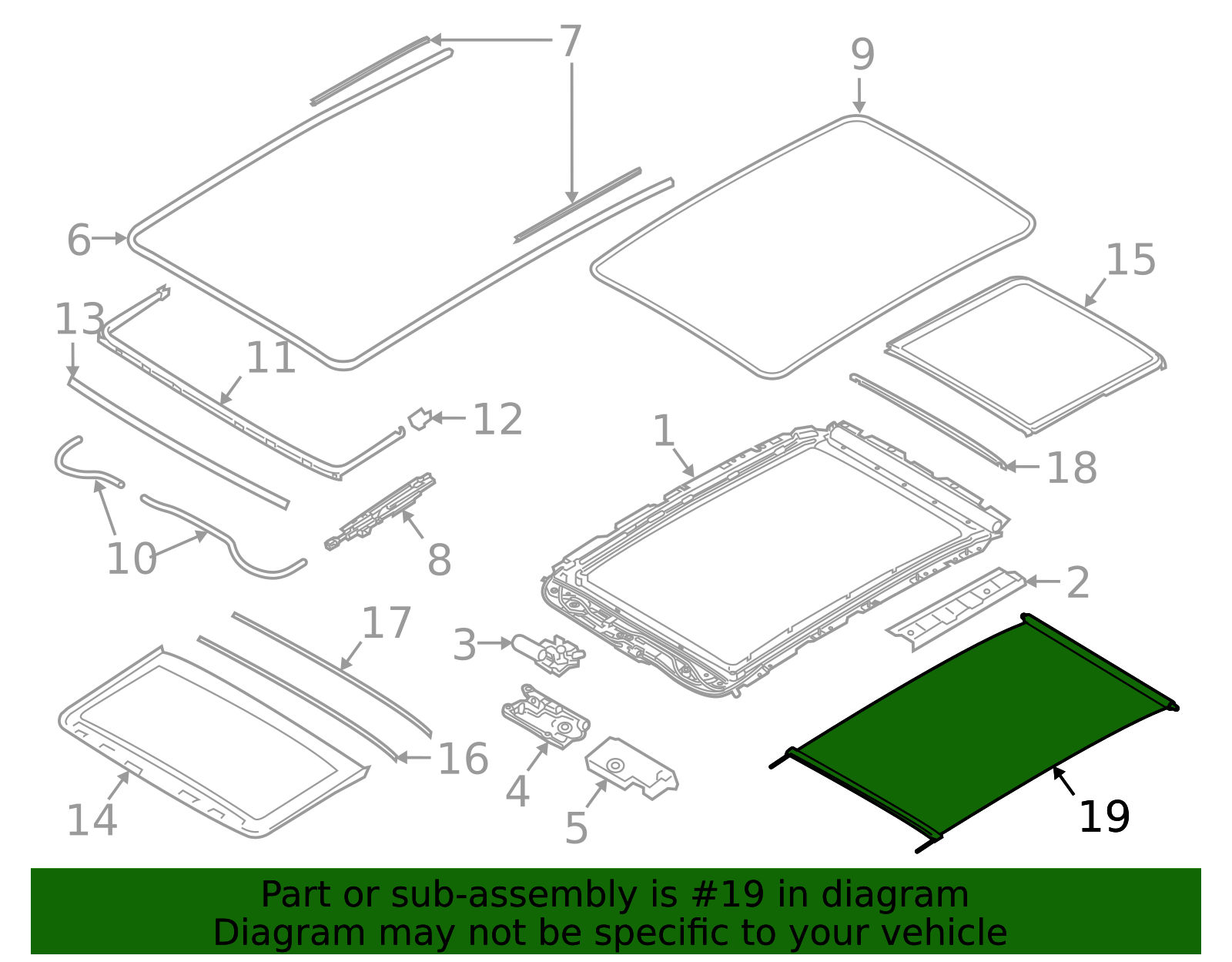 7
9
6
15
13
11
12
1
18
10
8
2
17
3
16
4
14
5
19

Part or sub-assembly is #19 in diagram
Diagram may not be specific to your vehicle