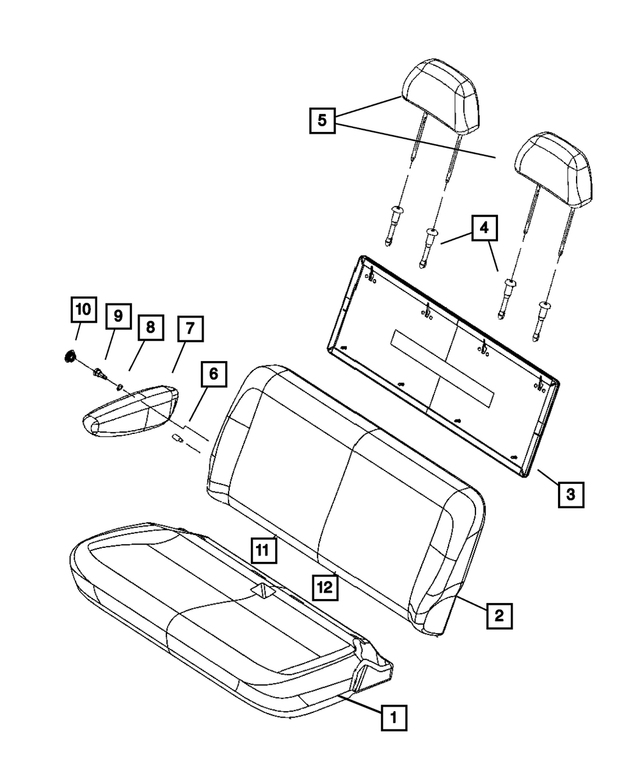 5
4
10
9
8
7
6
3
11
12
2
1