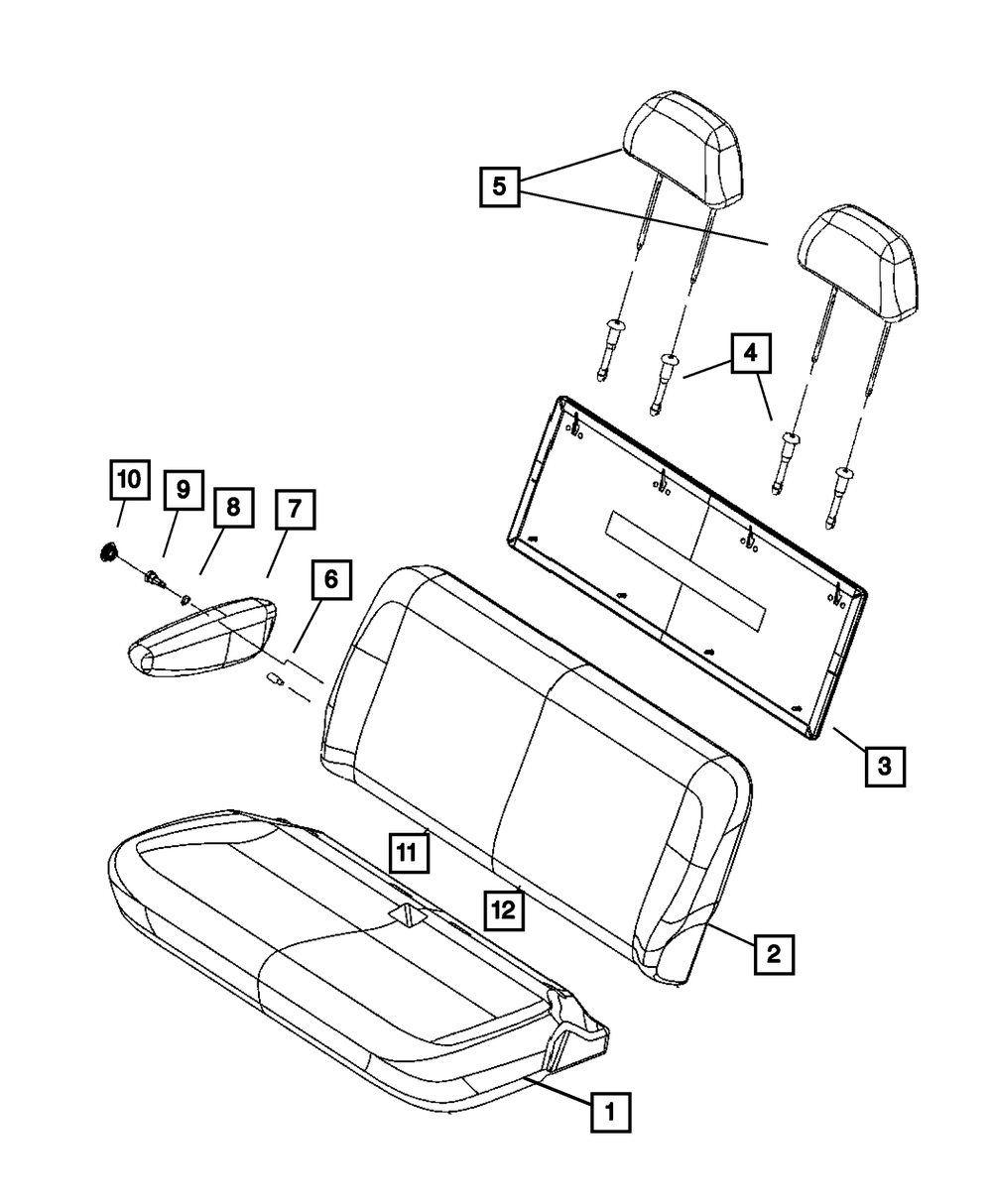 5
4
10
9
8
7
6
3
11
12
2
1