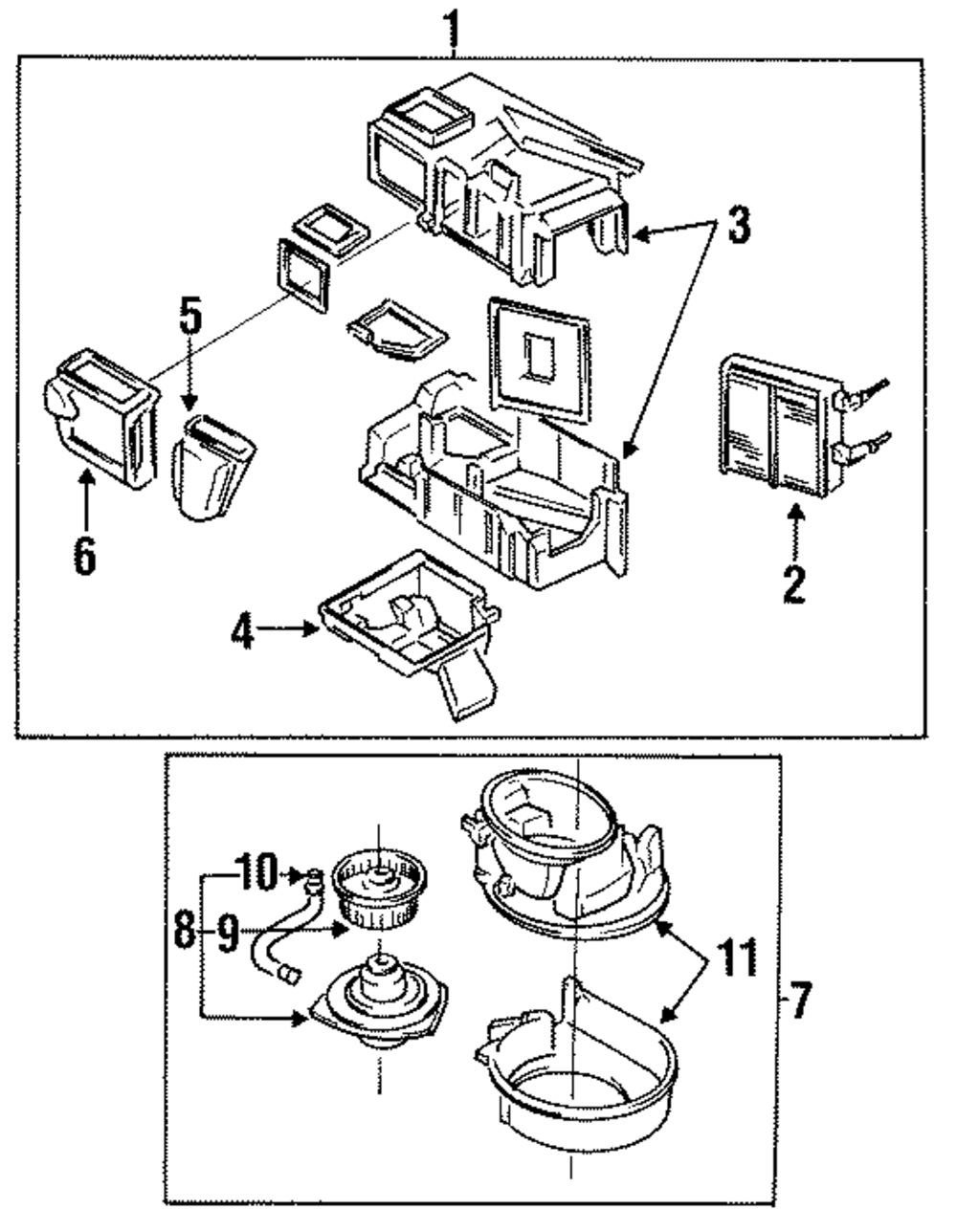 1
3
5
6
2
4
10
8
9
11
7