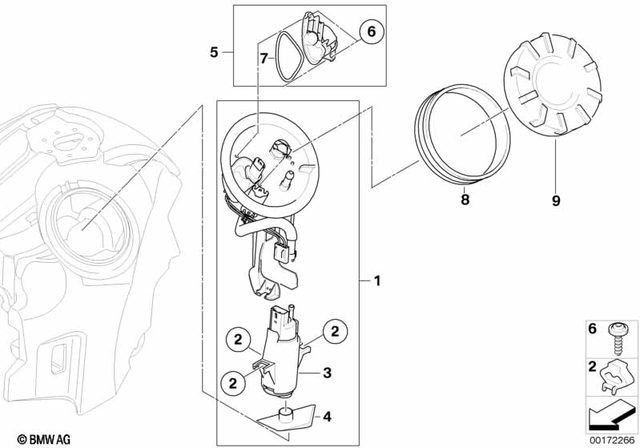 5
7
6
8
9
1
2
2
2
3
4
6
2
© BMW AG
00172266