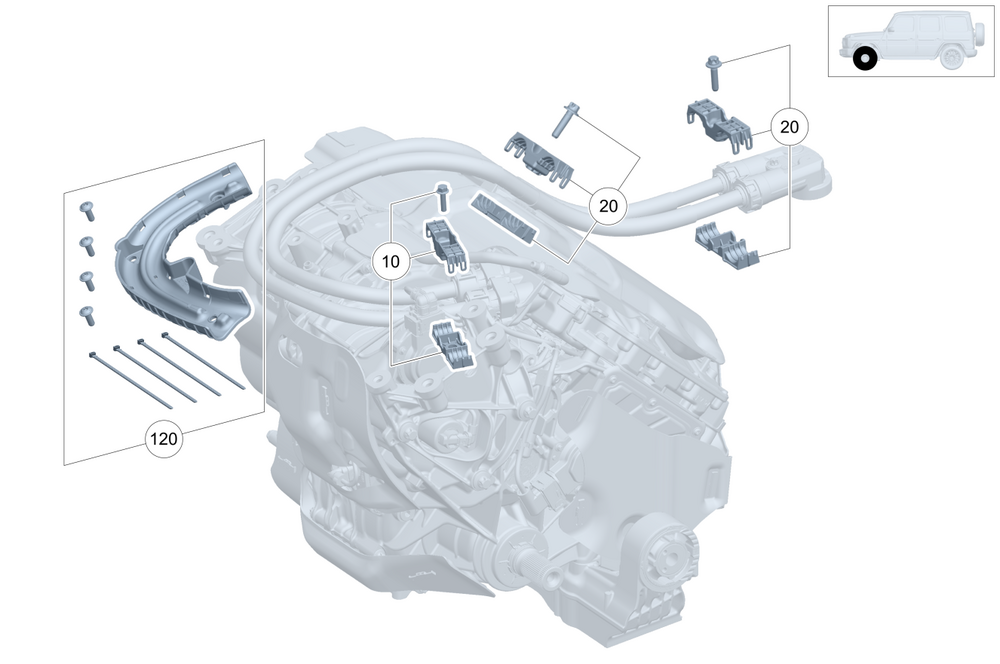 20

20

10

120