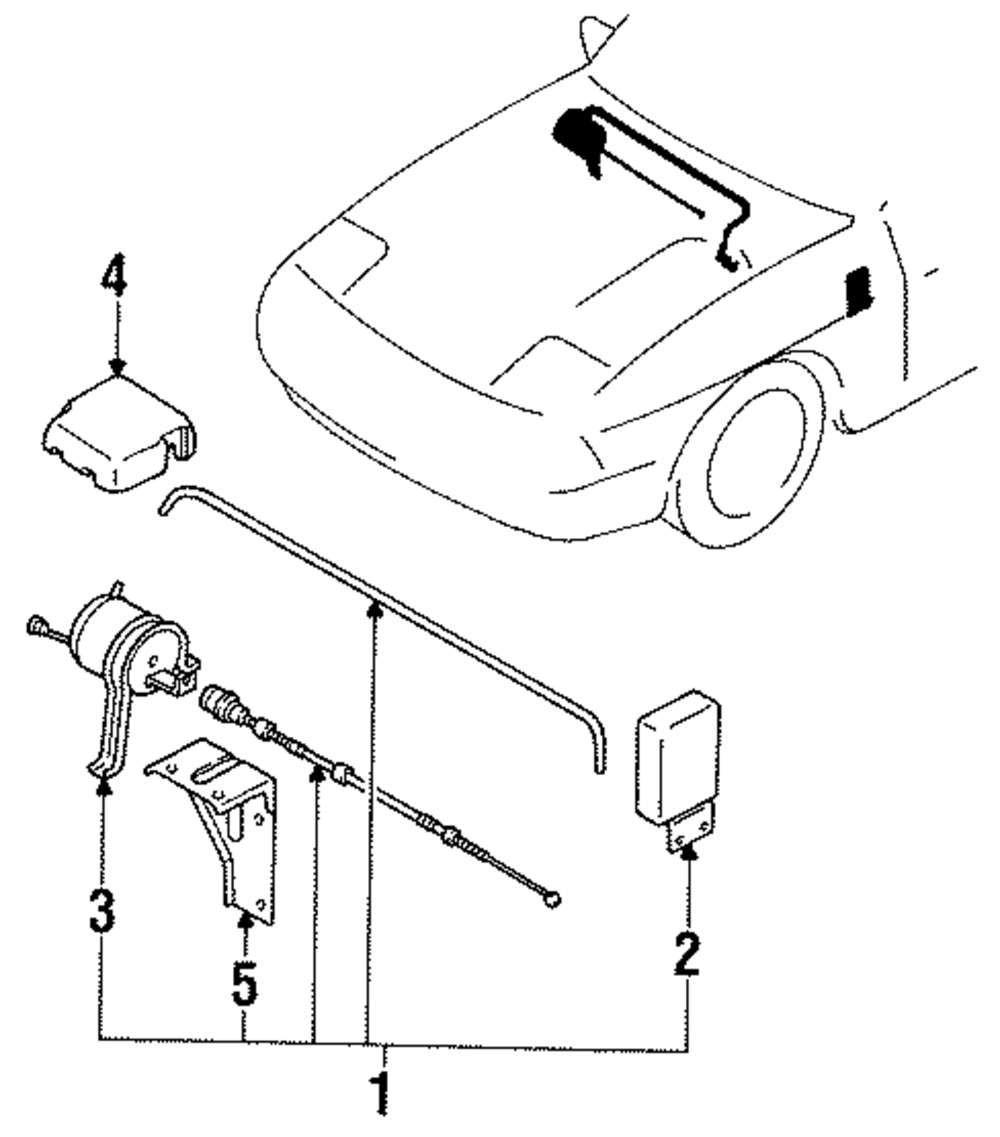 4
3
5
2
1