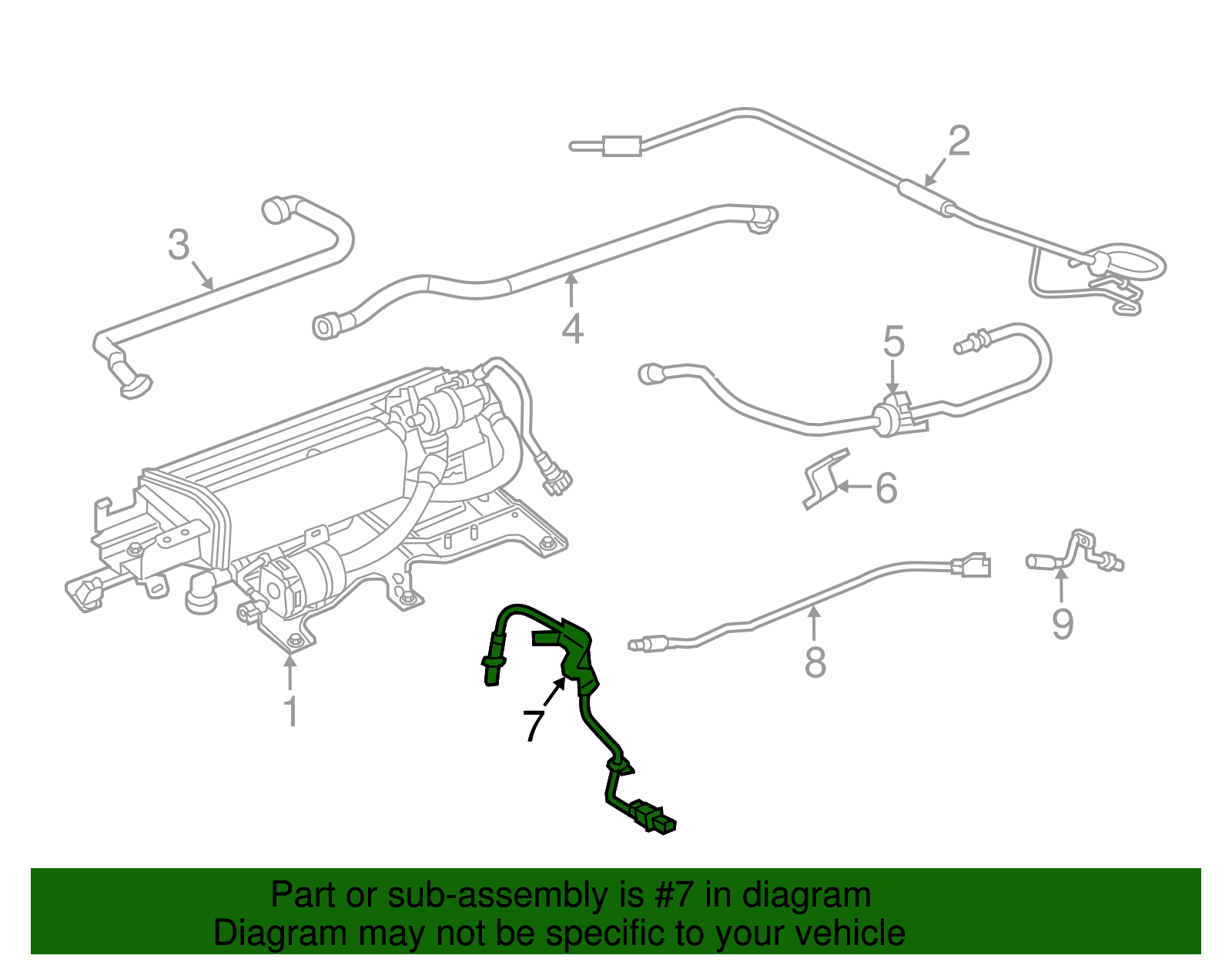 2
3
4
5
6
1
7
8
9

Part or sub-assembly is #7 in diagram
Diagram may not be specific to your vehicle