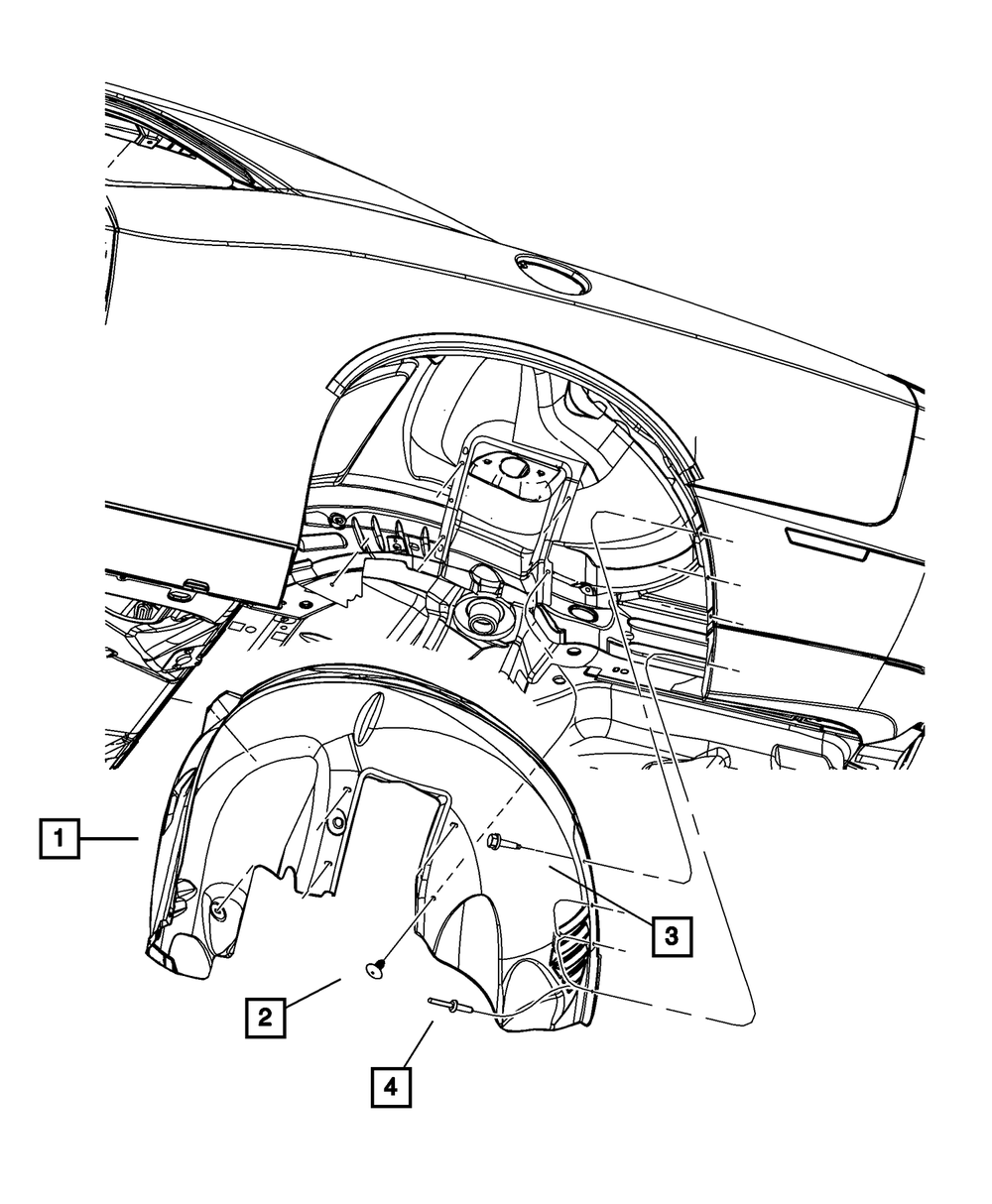 1
3
2
4