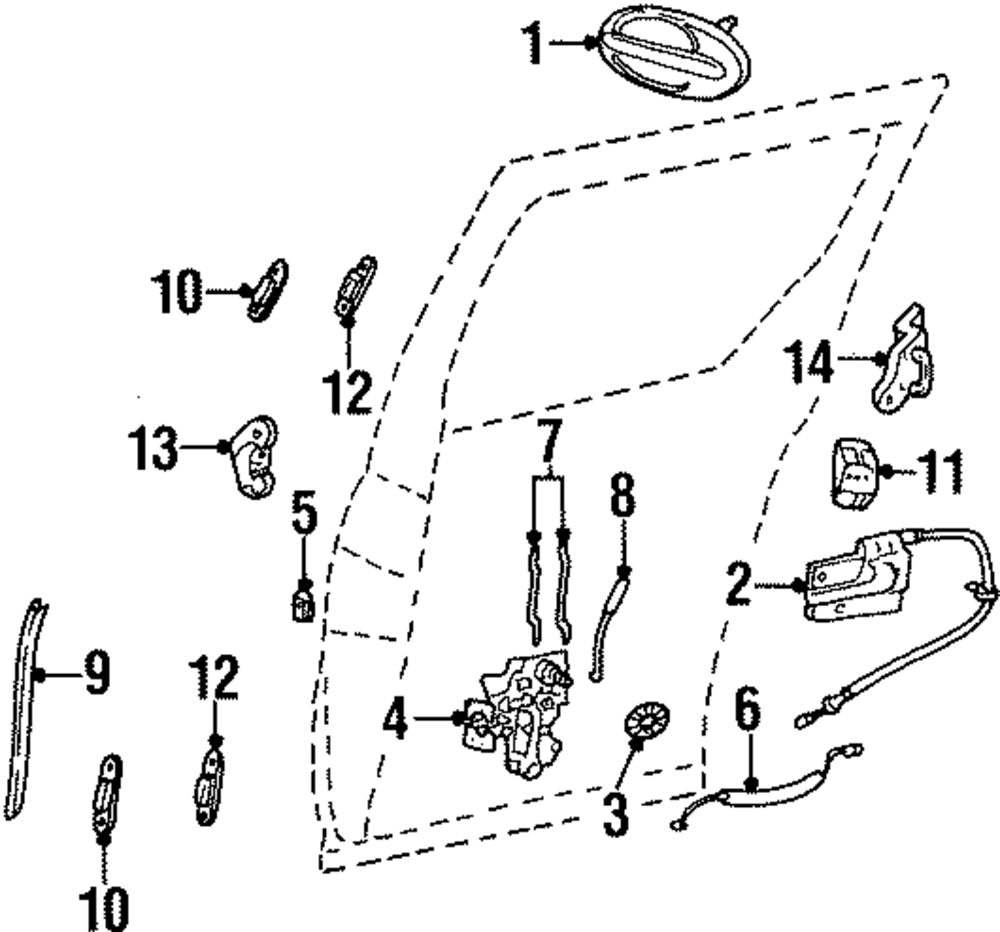 1
10
12
14
13
7
8
11
5
2
9
12
4
6
3
10