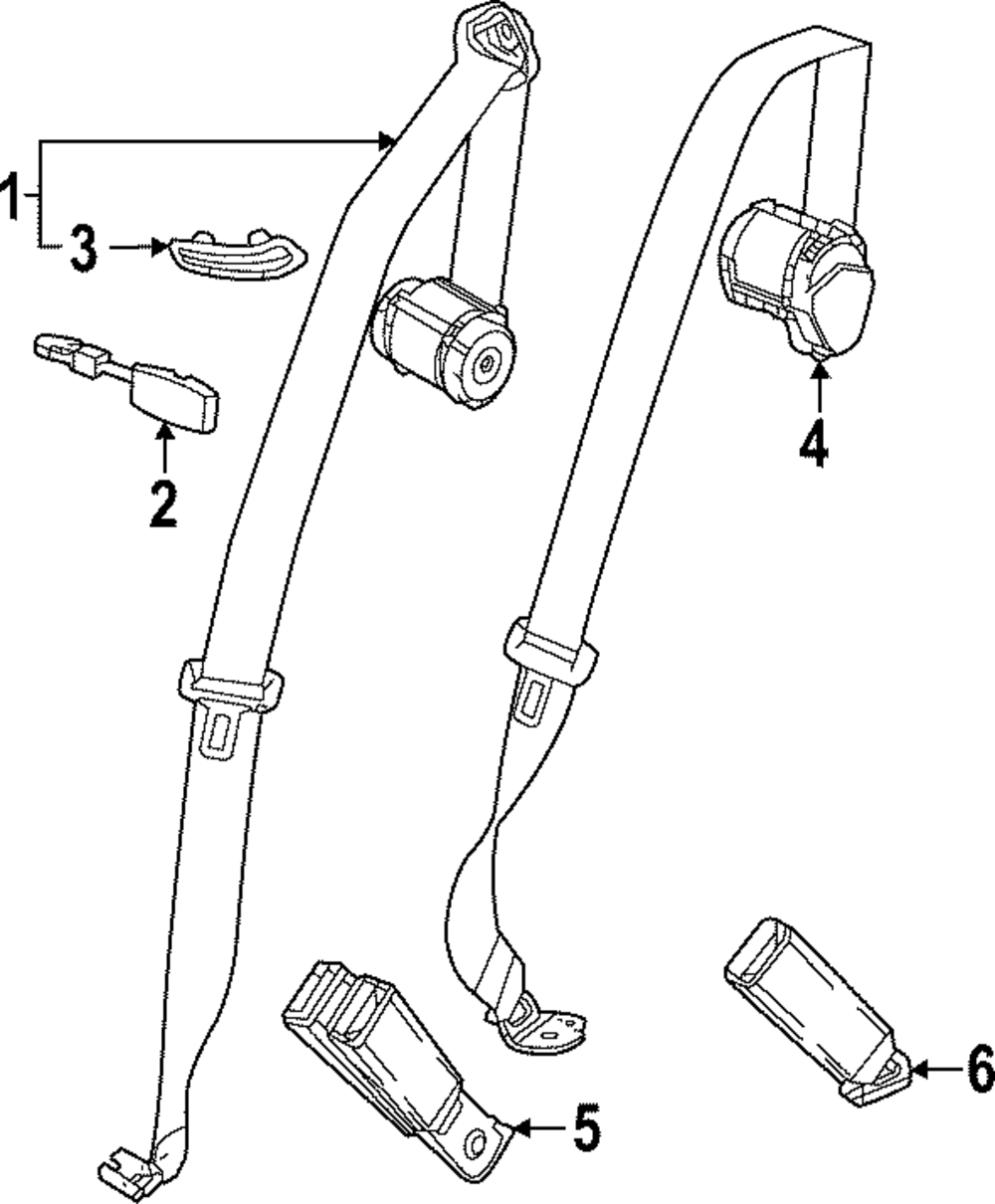 1
3
2
4
5
6