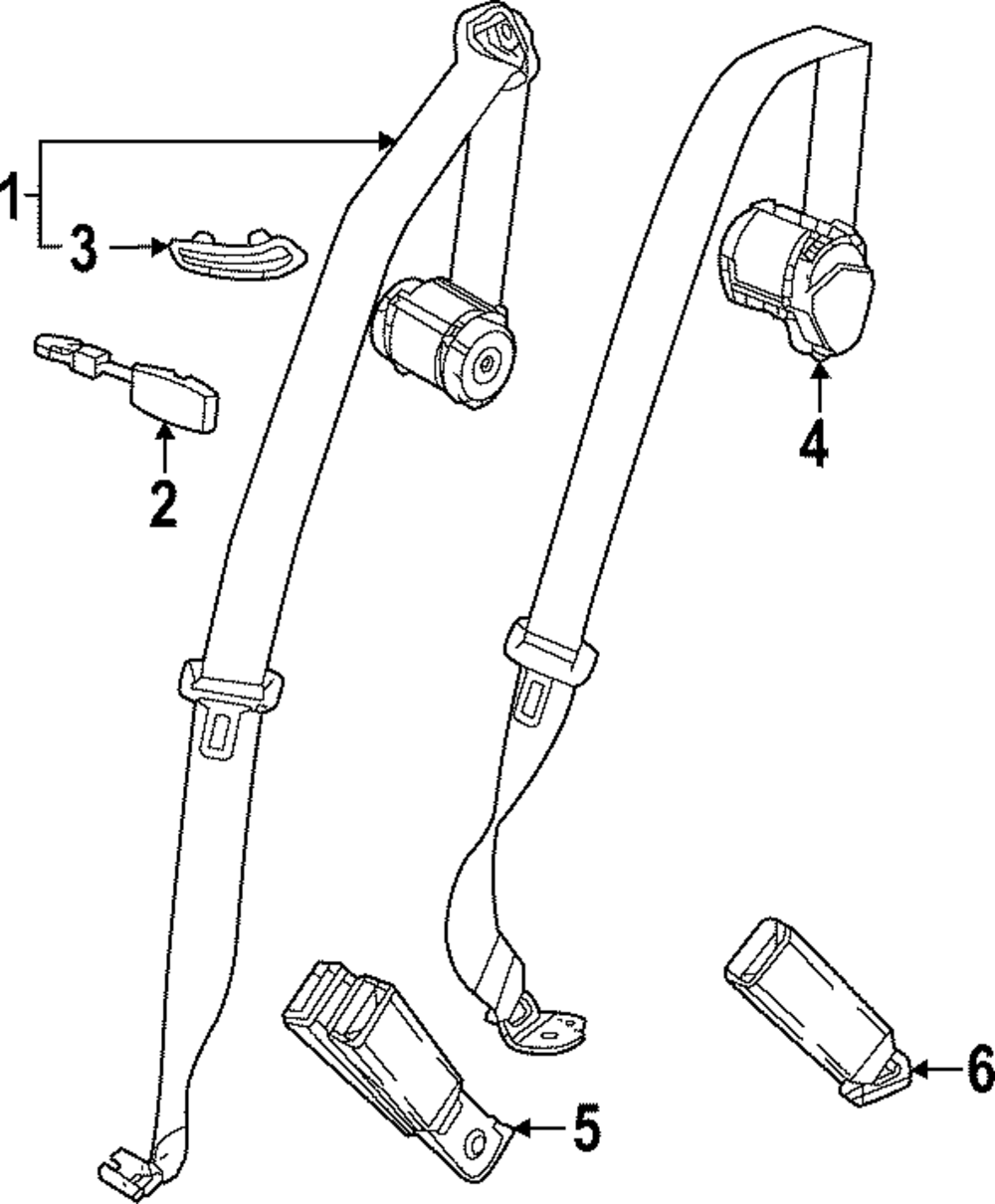 1
3
2
4
5
6