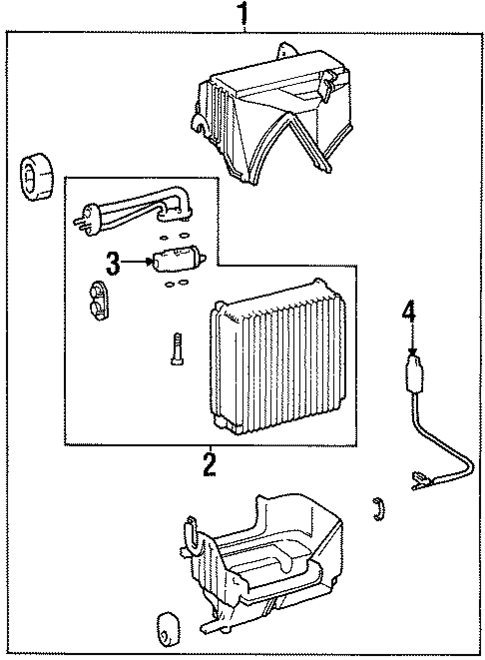 1
3
4
2