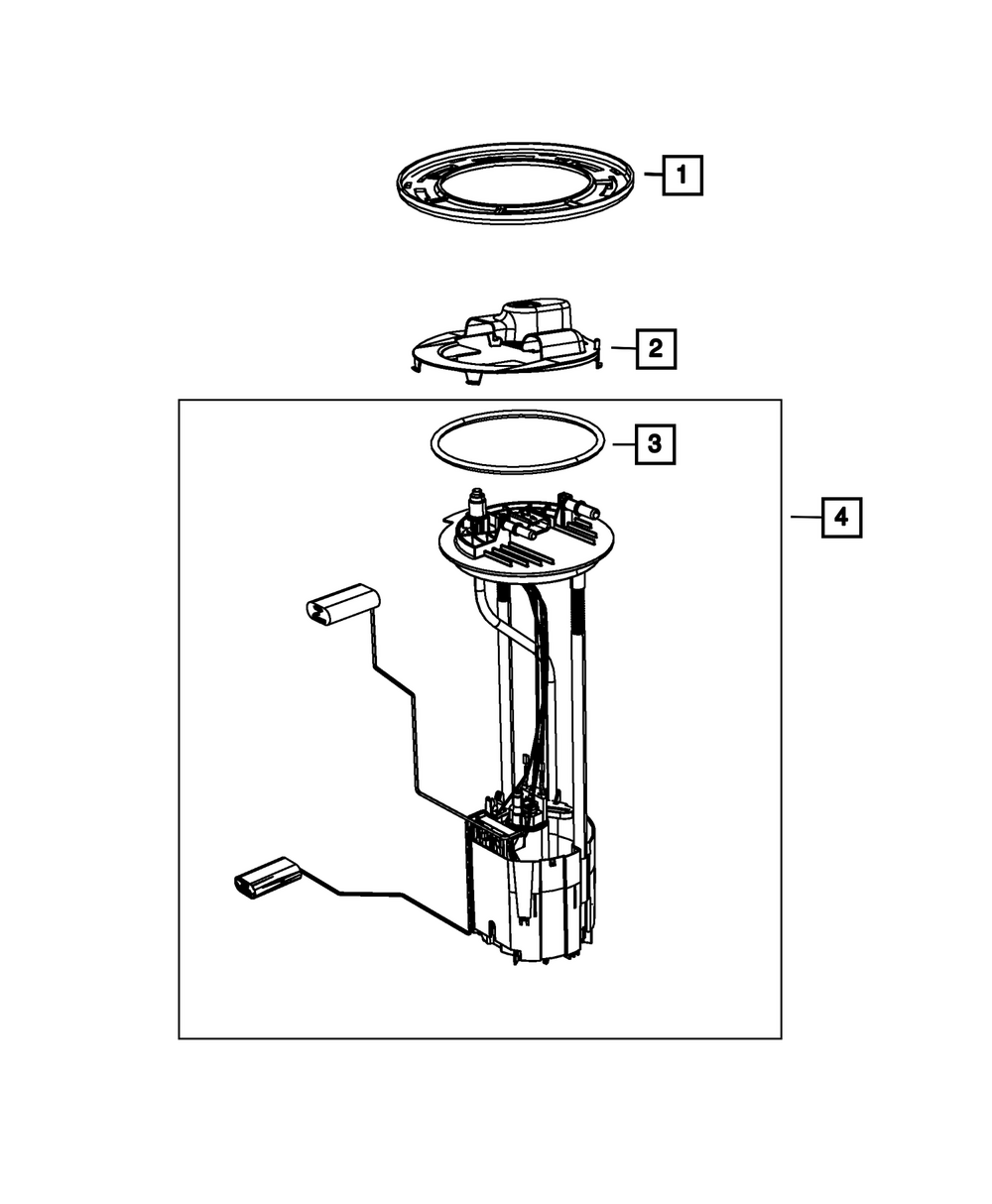 1
2
3
4