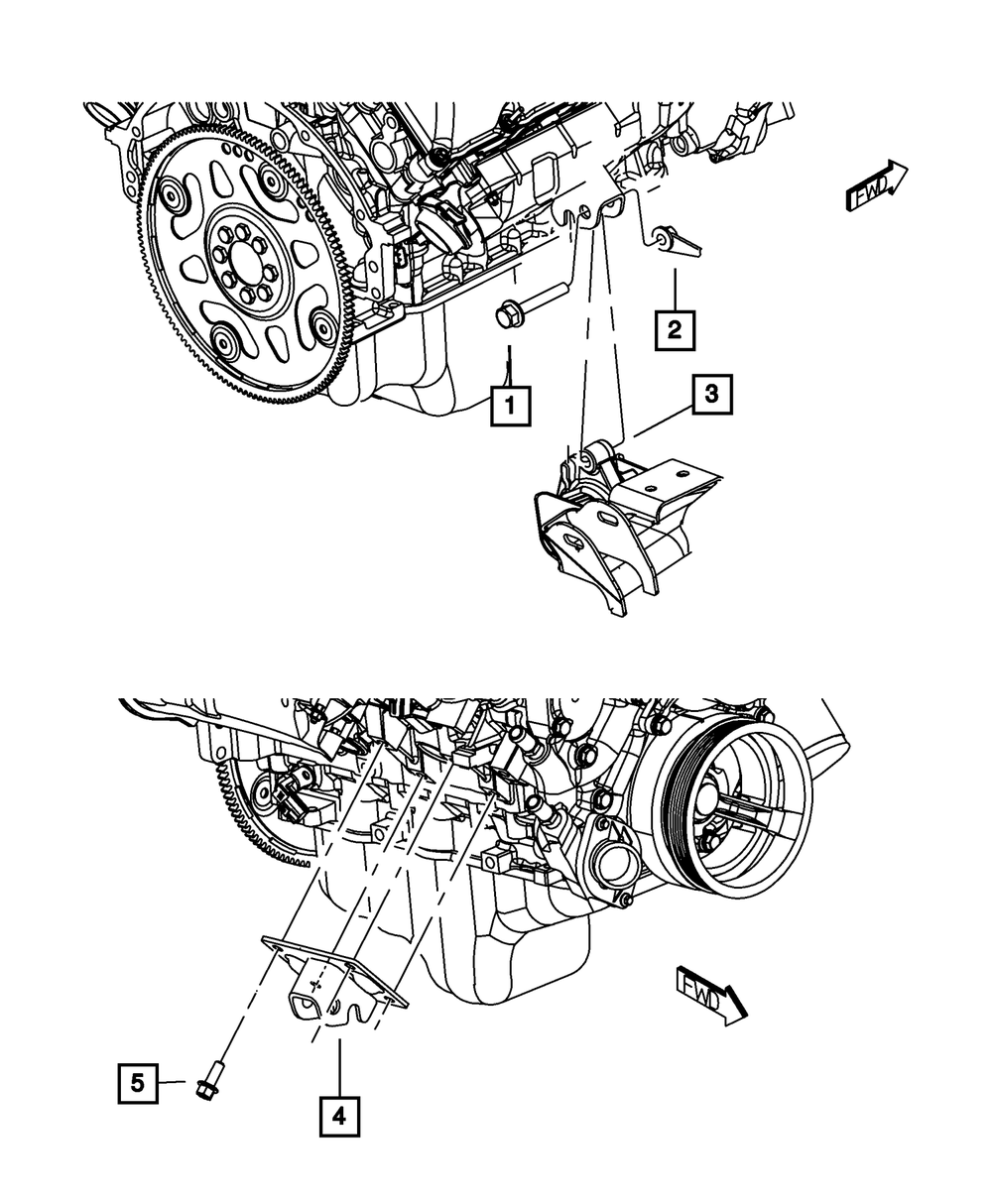 FWD

2

1

3

FWD

5

4