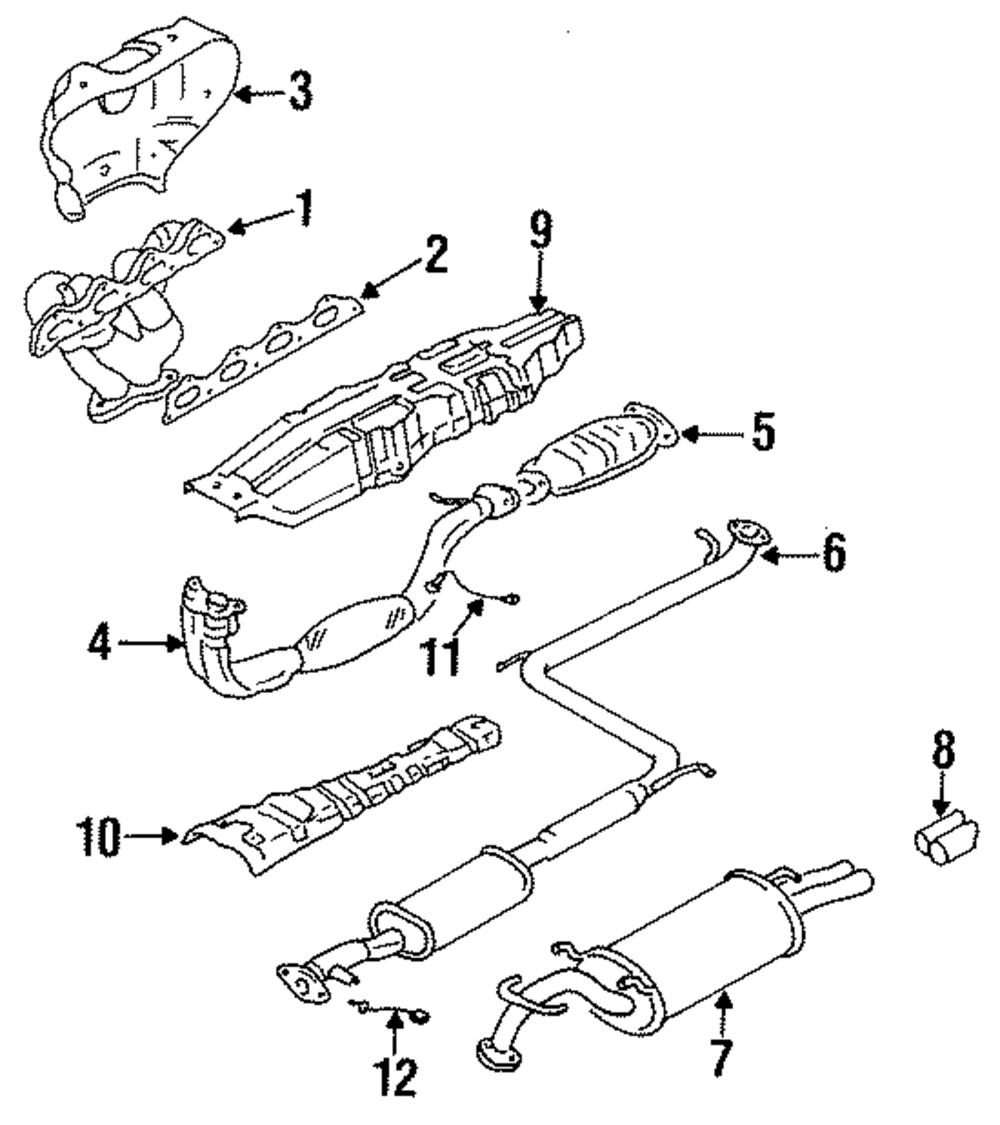 3
1
2
9
5
6
4
11
8
10
12
7