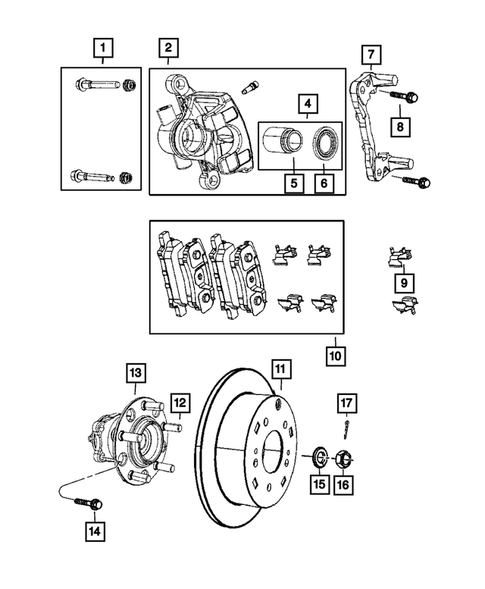 1
2
7
4
8
5
6
9
10
13
11
12
17
15
16
14