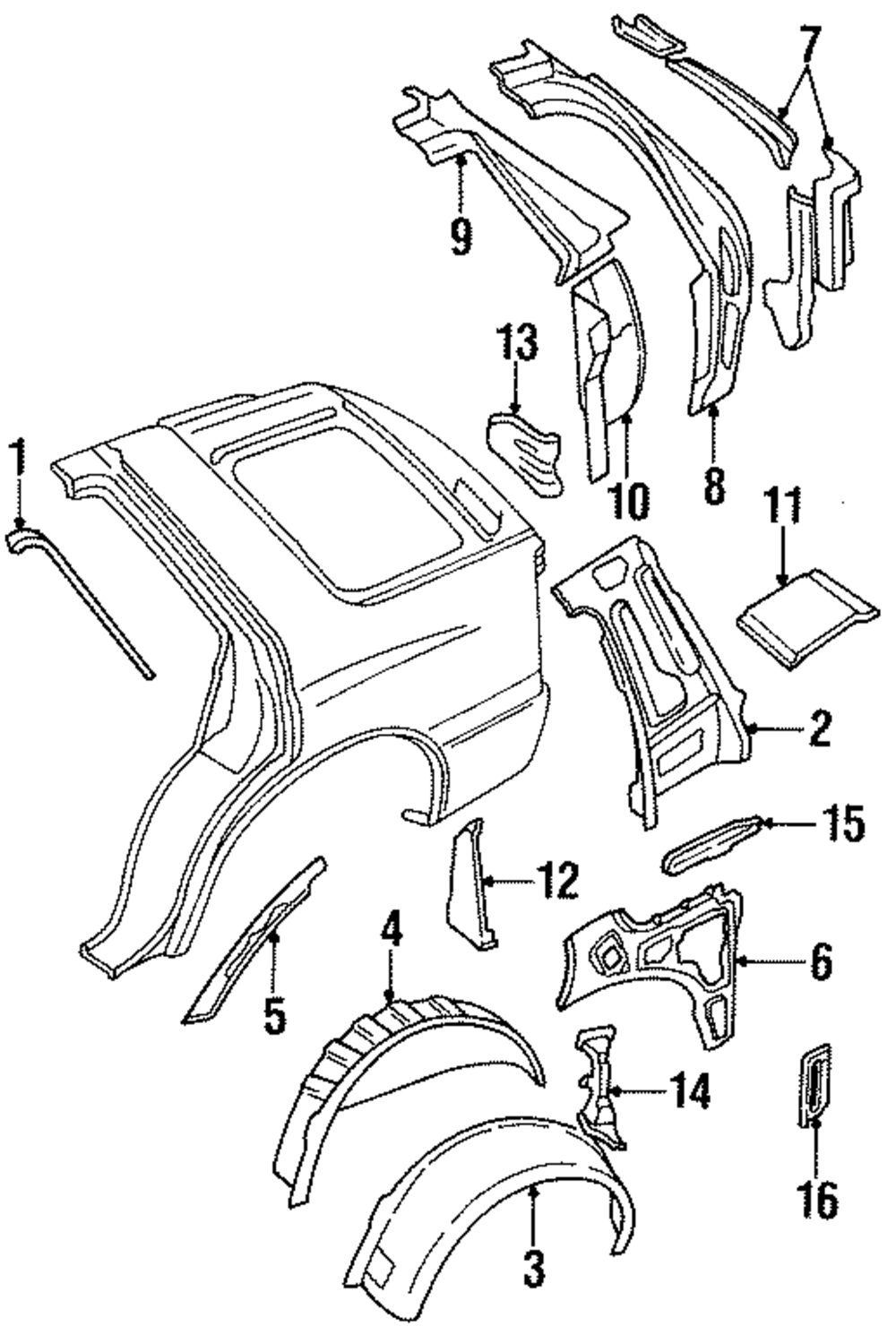 7
9
13
10
8
1
11
2
15
12
4
6
5
14
16
3