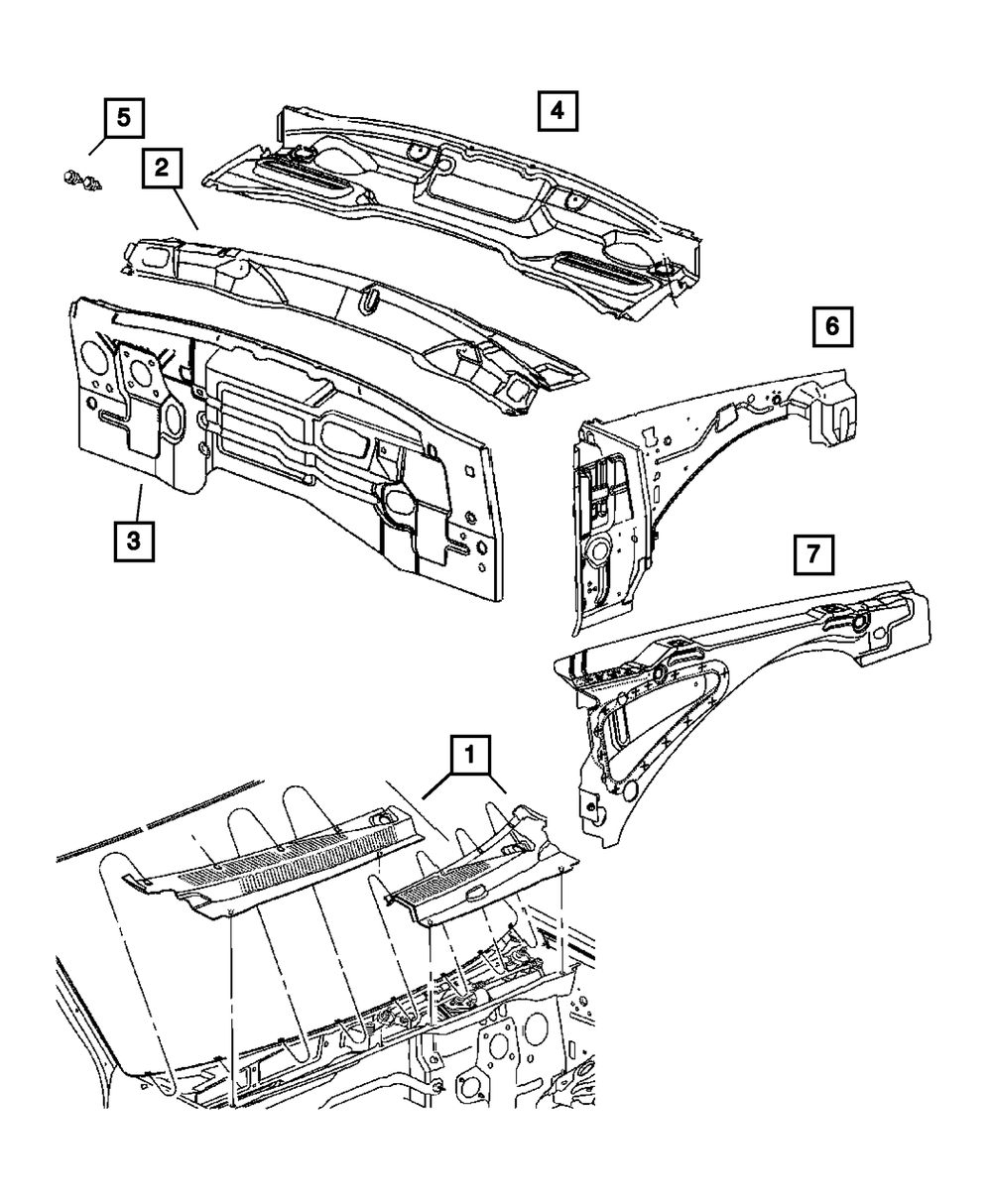 5
2
4
6
3
7
1