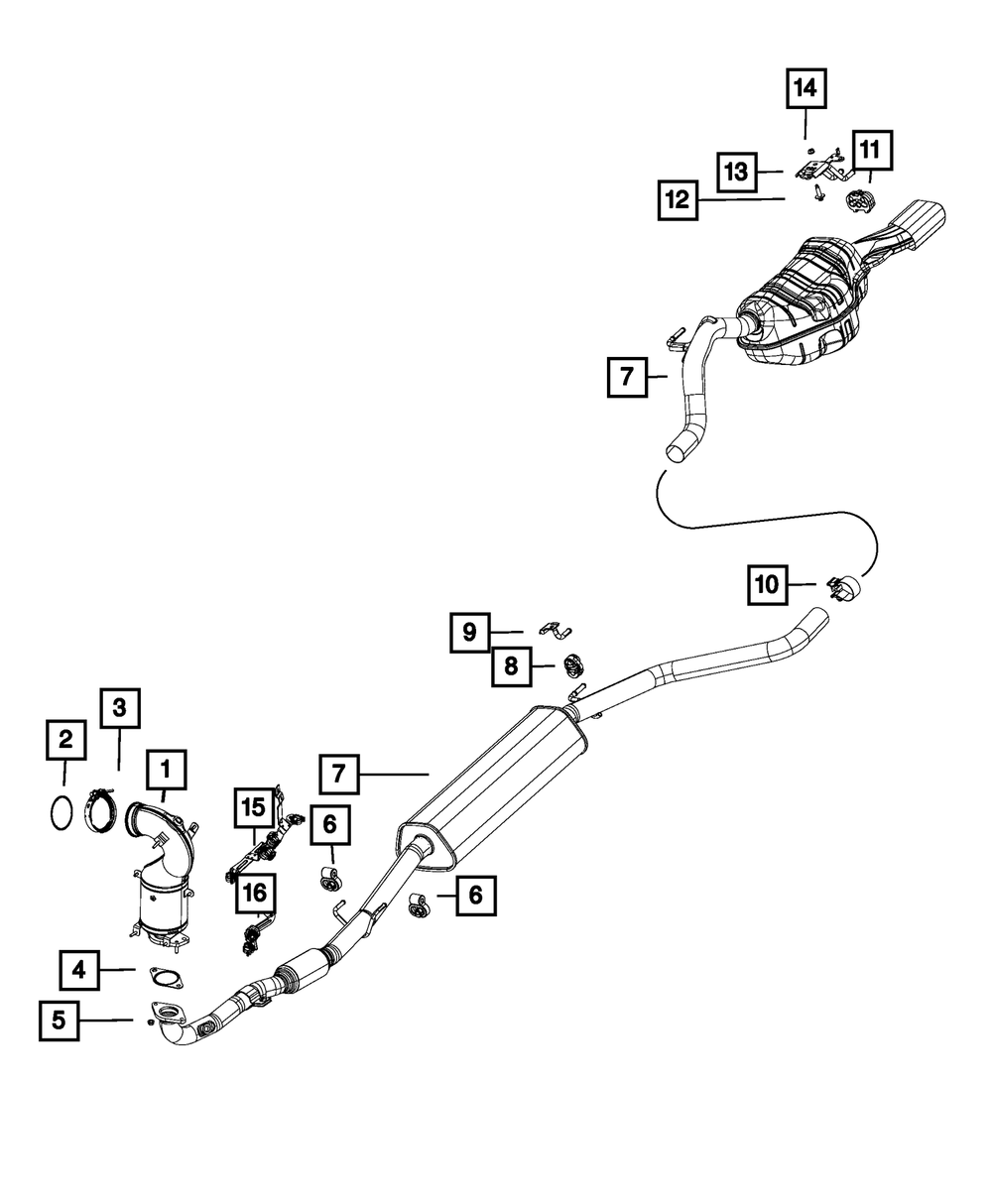 14
13
11
12
7
10
9
8
3
2
1
7
15
6
16
6
4
5