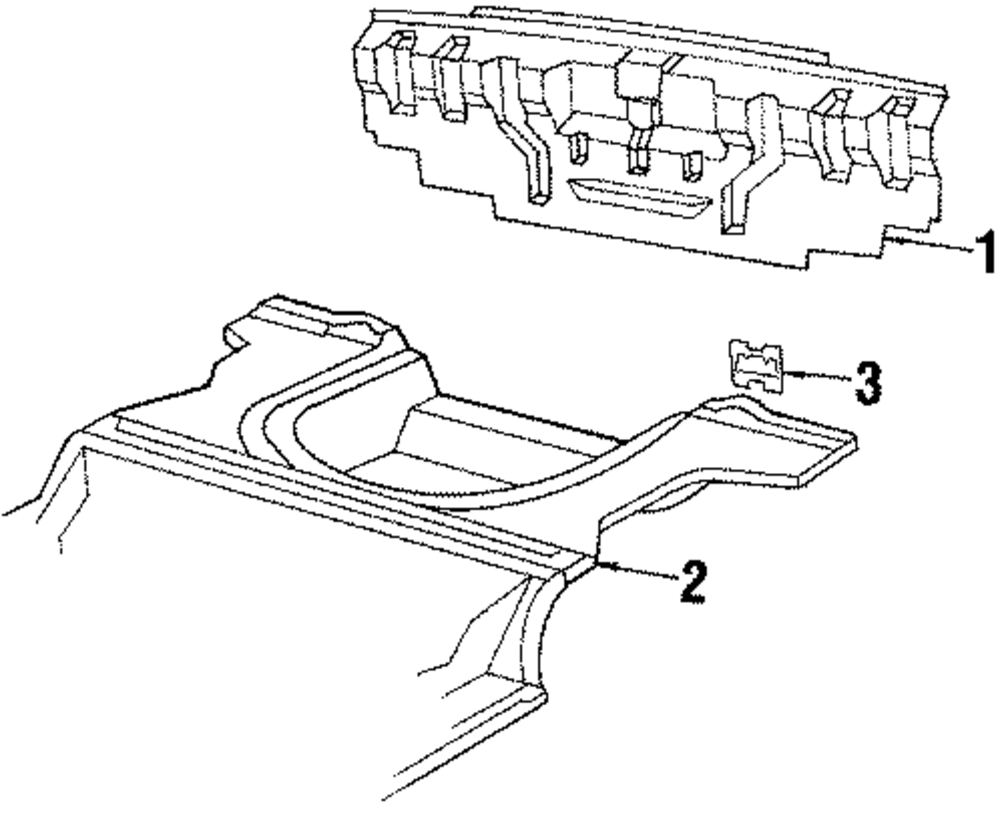 1
3
2