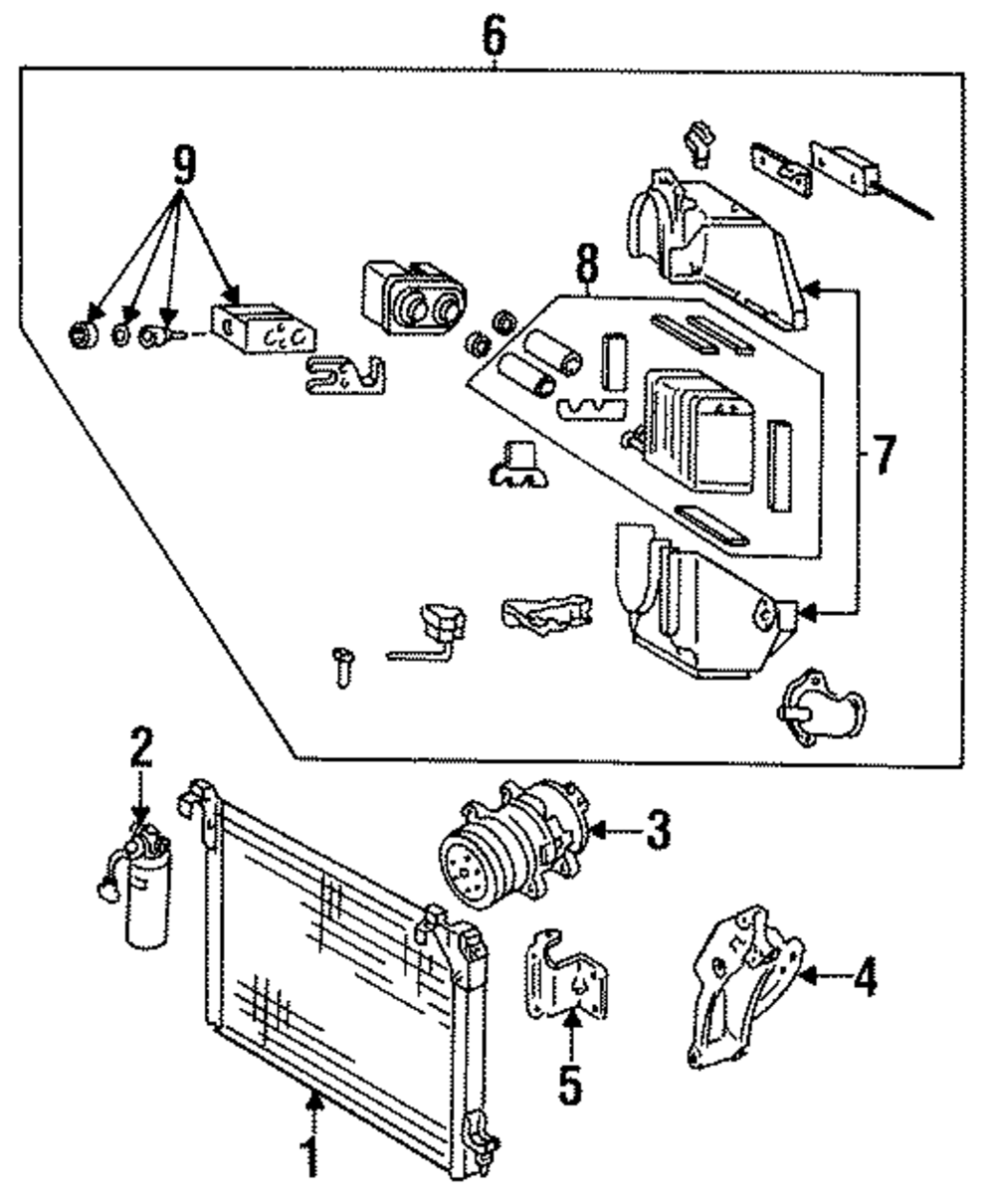 6
9
8
7
2
3
4
5
1