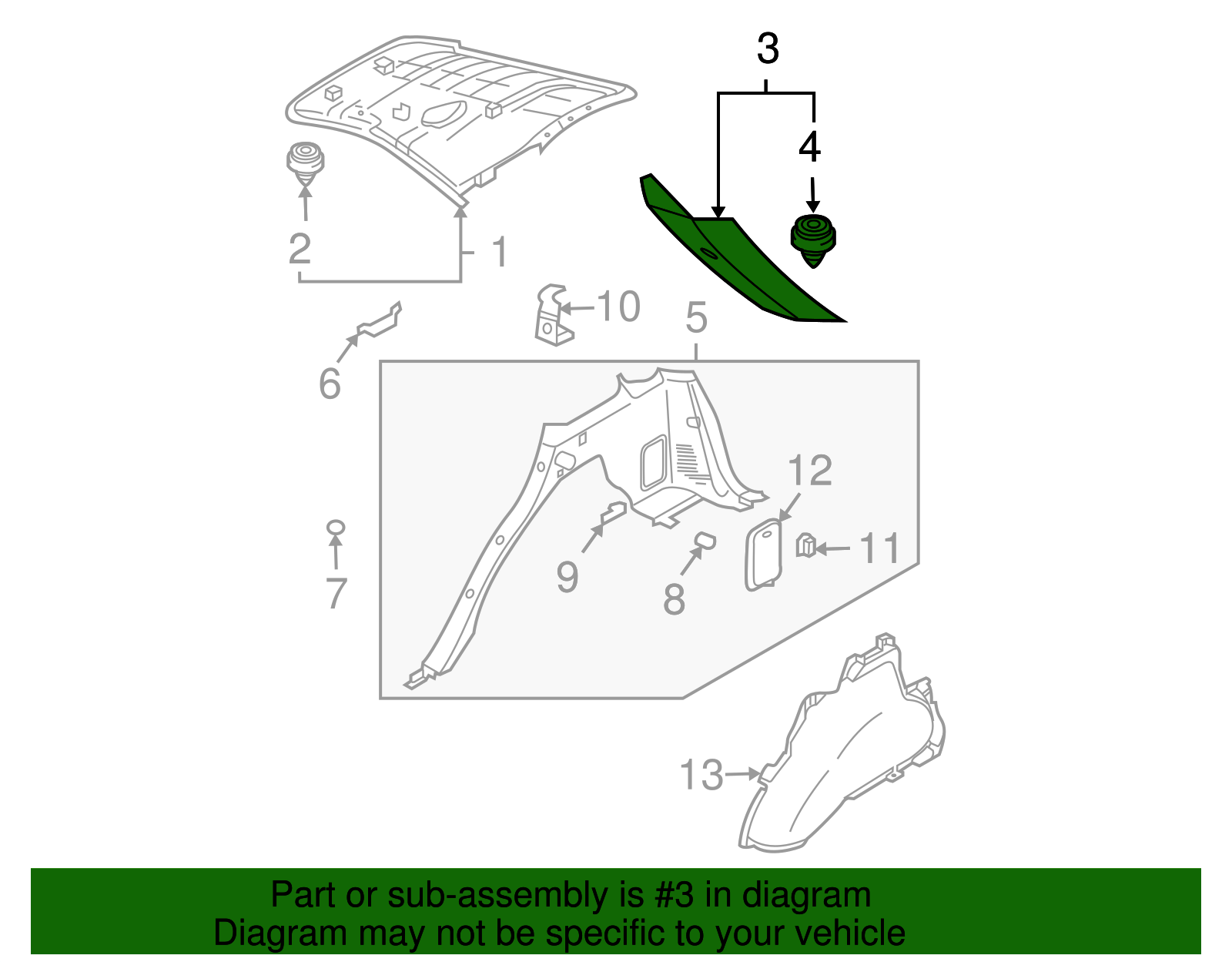 3
4
2
1
10
5
6
12
11
7
9
8
13

Part or sub-assembly is #3 in diagram
Diagram may not be specific to your vehicle