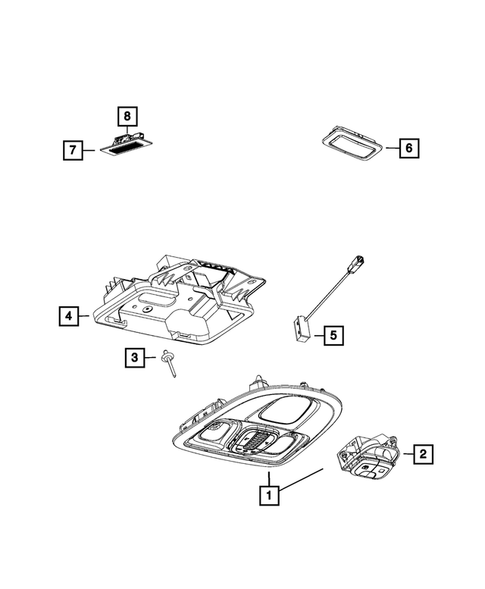 8
7
6
4
5
3
2
1