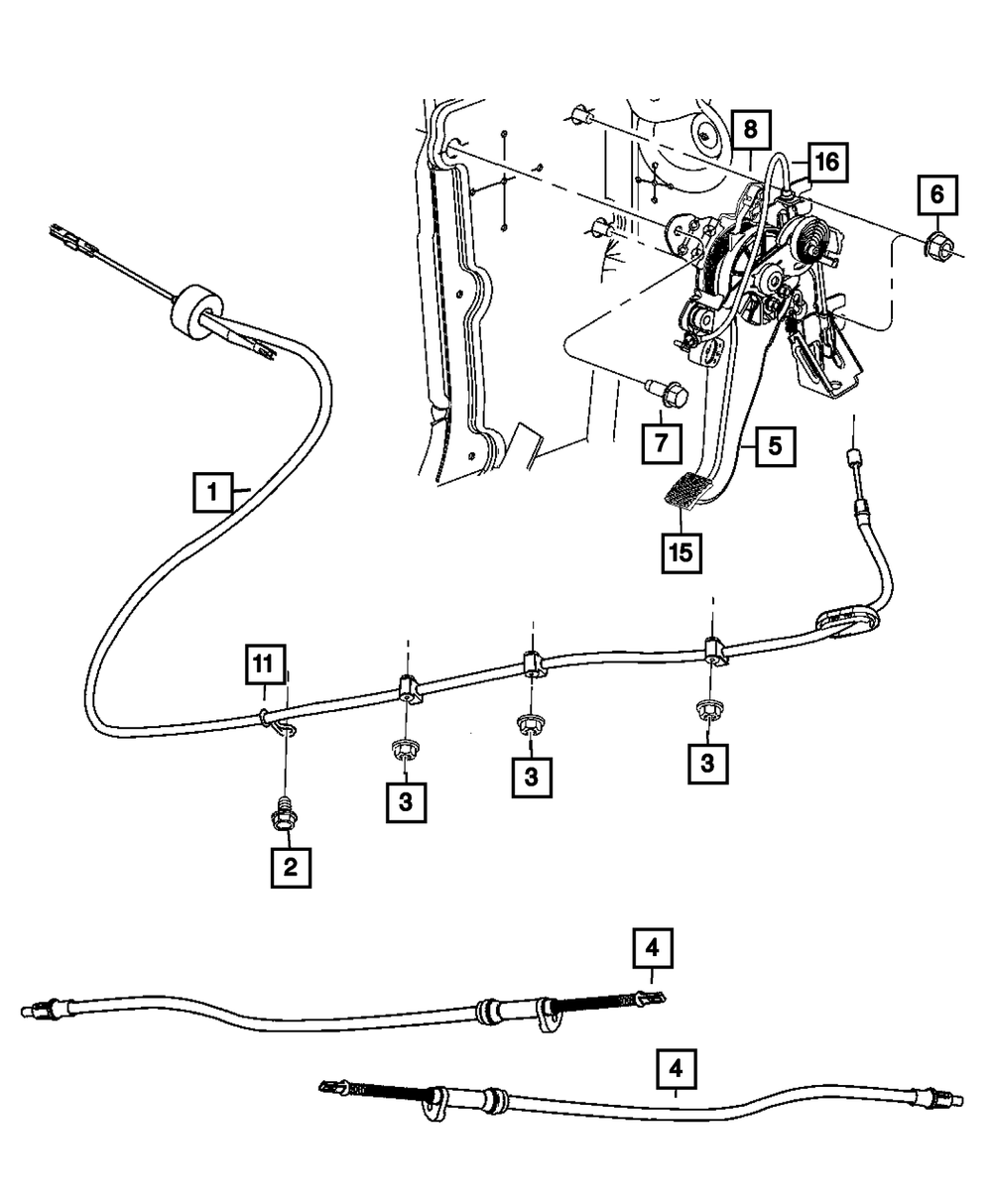 8
16
6
7
5
15
1
11
3
3
3
2
4
4