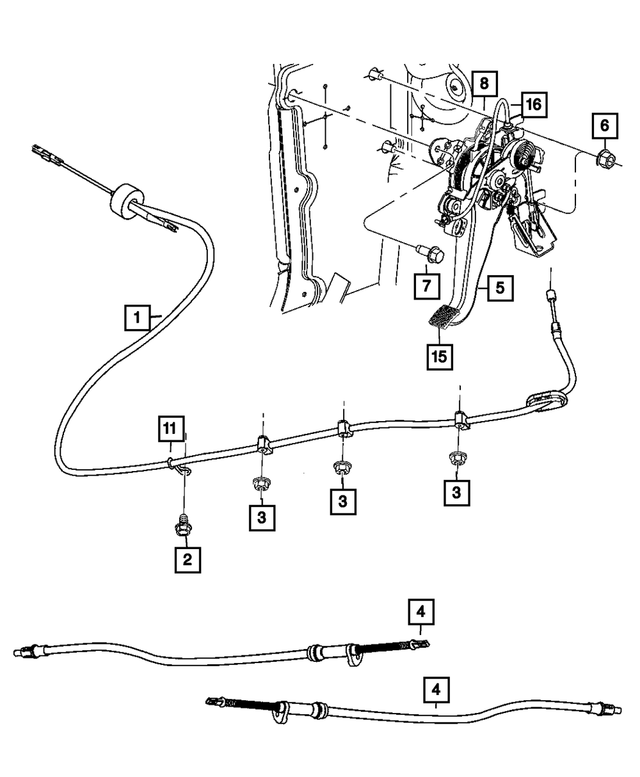 8
16
6
7
5
1
15
11
3
3
3
2
4
4