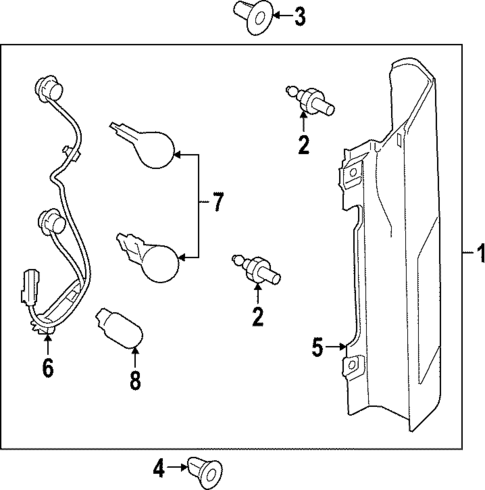 3
2
7
1
2
5
6
8
4