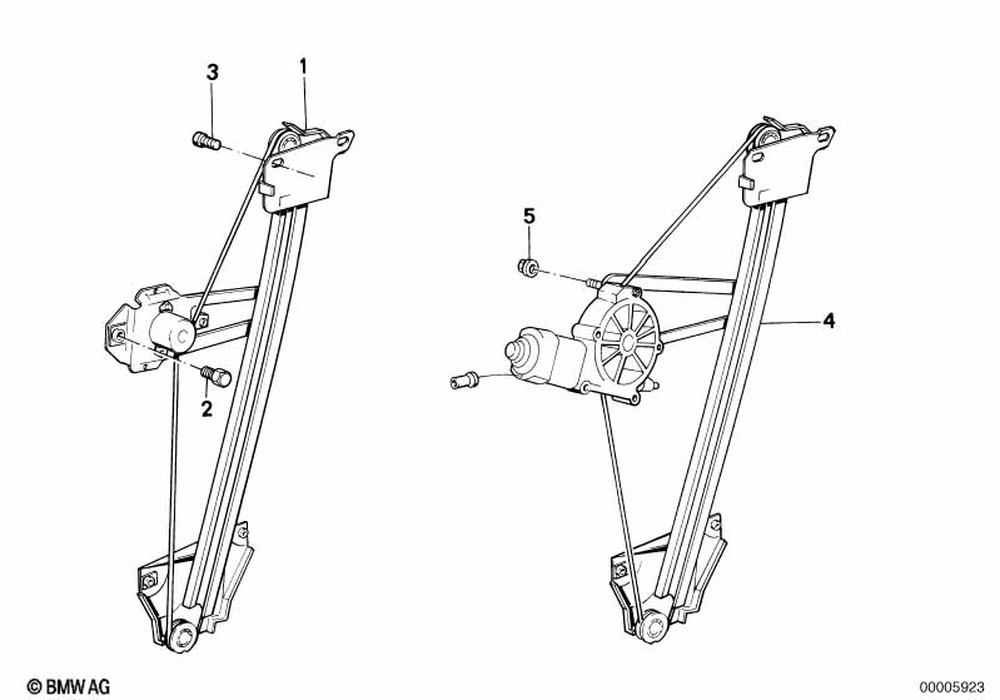 3
1
2
5
4
© BMW AG
00005923