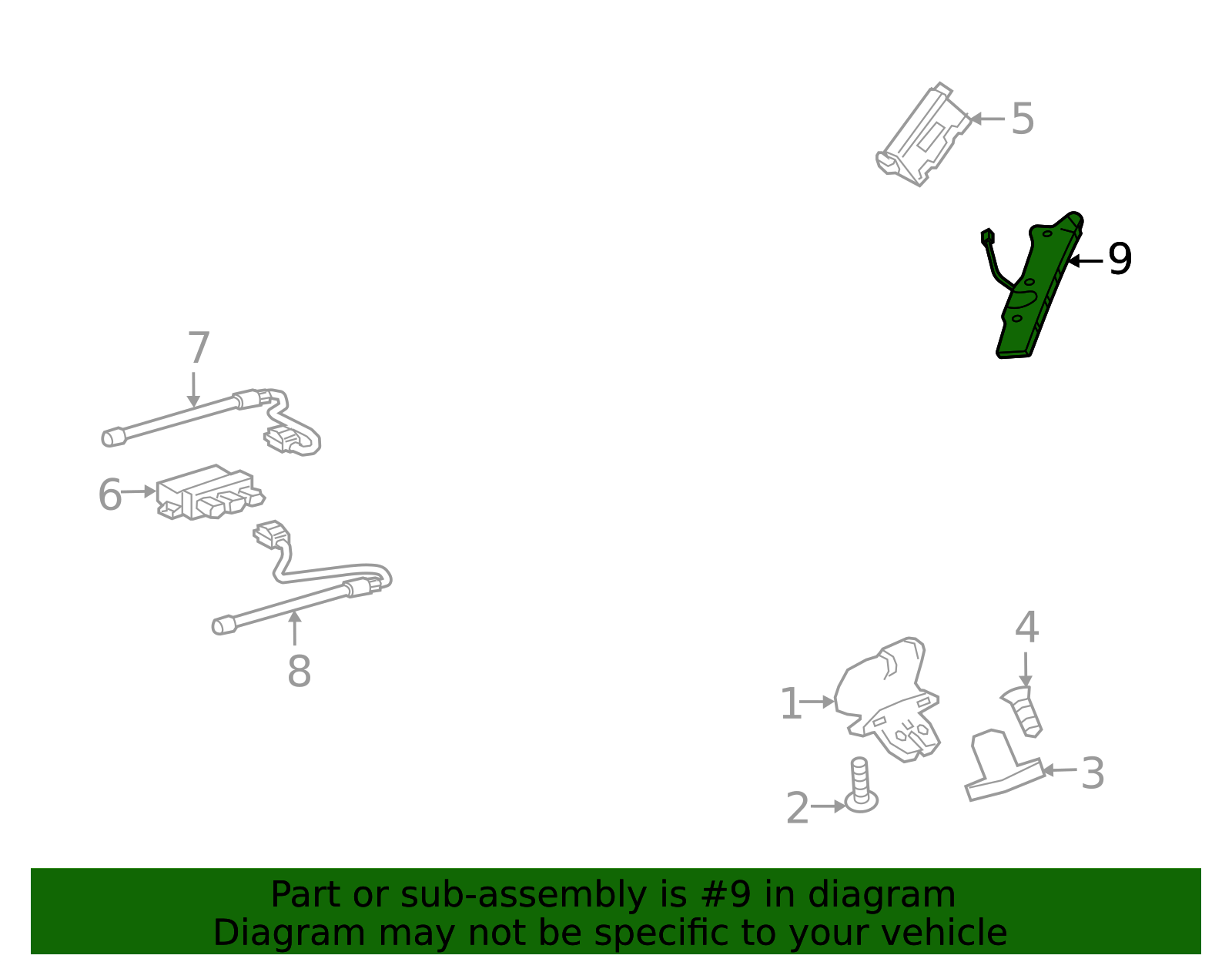 5

9

7

6

8

4

1

3

2

Part or sub-assembly is #9 in diagram
Diagram may not be specific to your vehicle