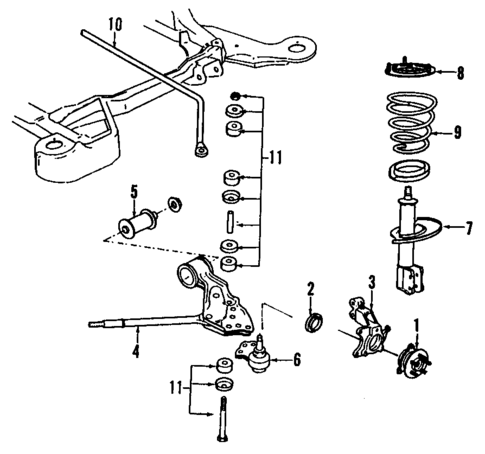 10
8
9
11
5
7
2
3
1
4
6
11