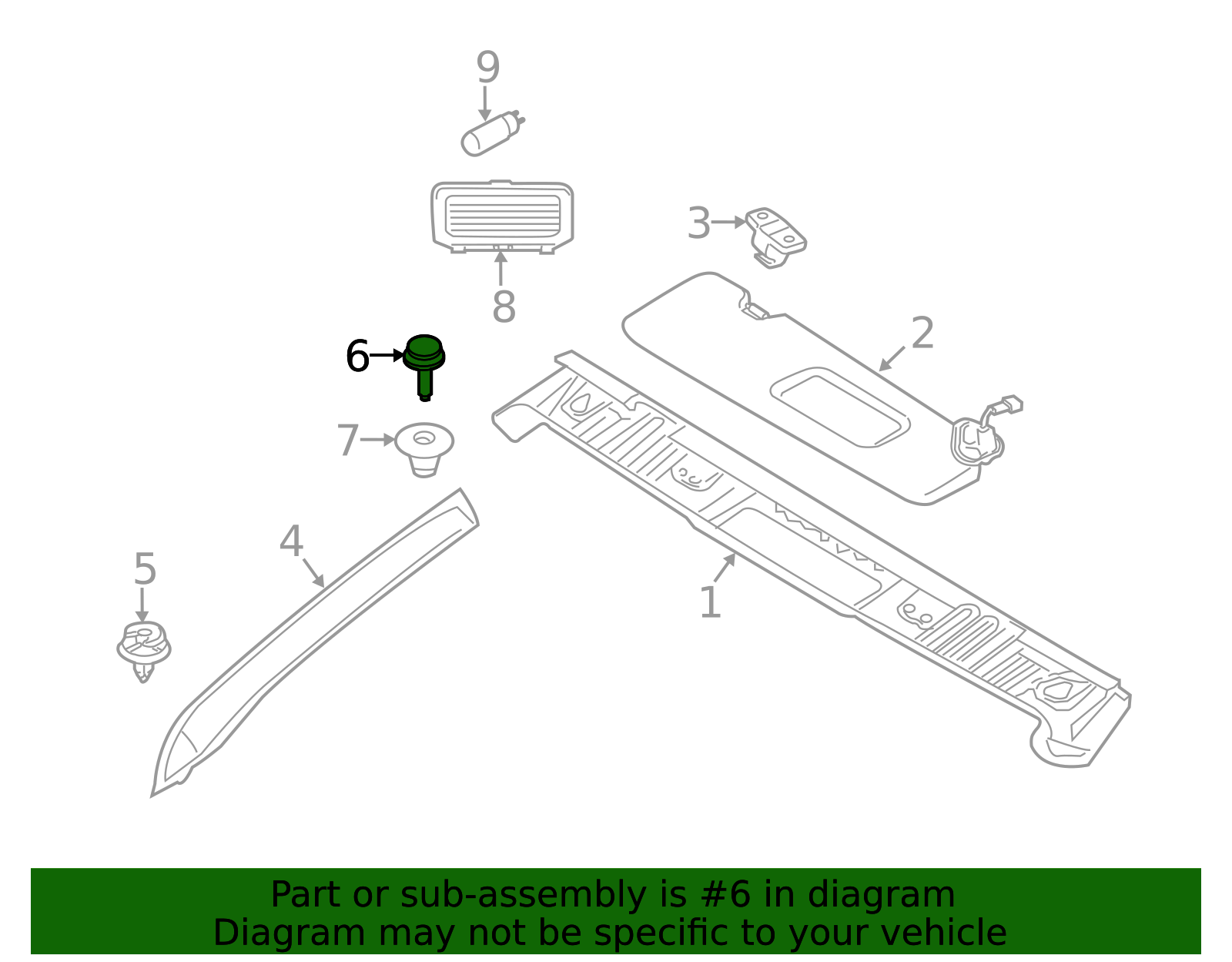 9

3

8

2

6

7

4

5

1

Part or sub-assembly is #6 in diagram
Diagram may not be specific to your vehicle