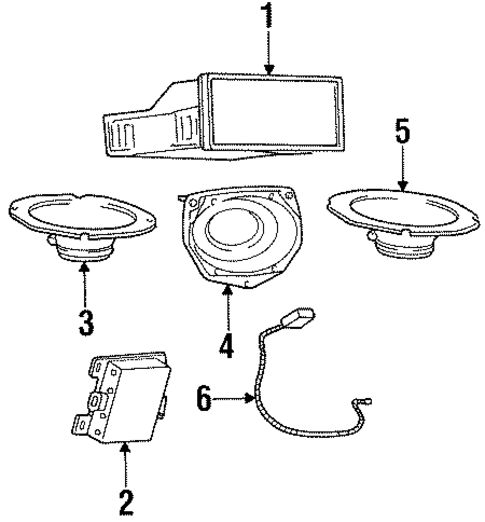 1
5
3
4
6
2