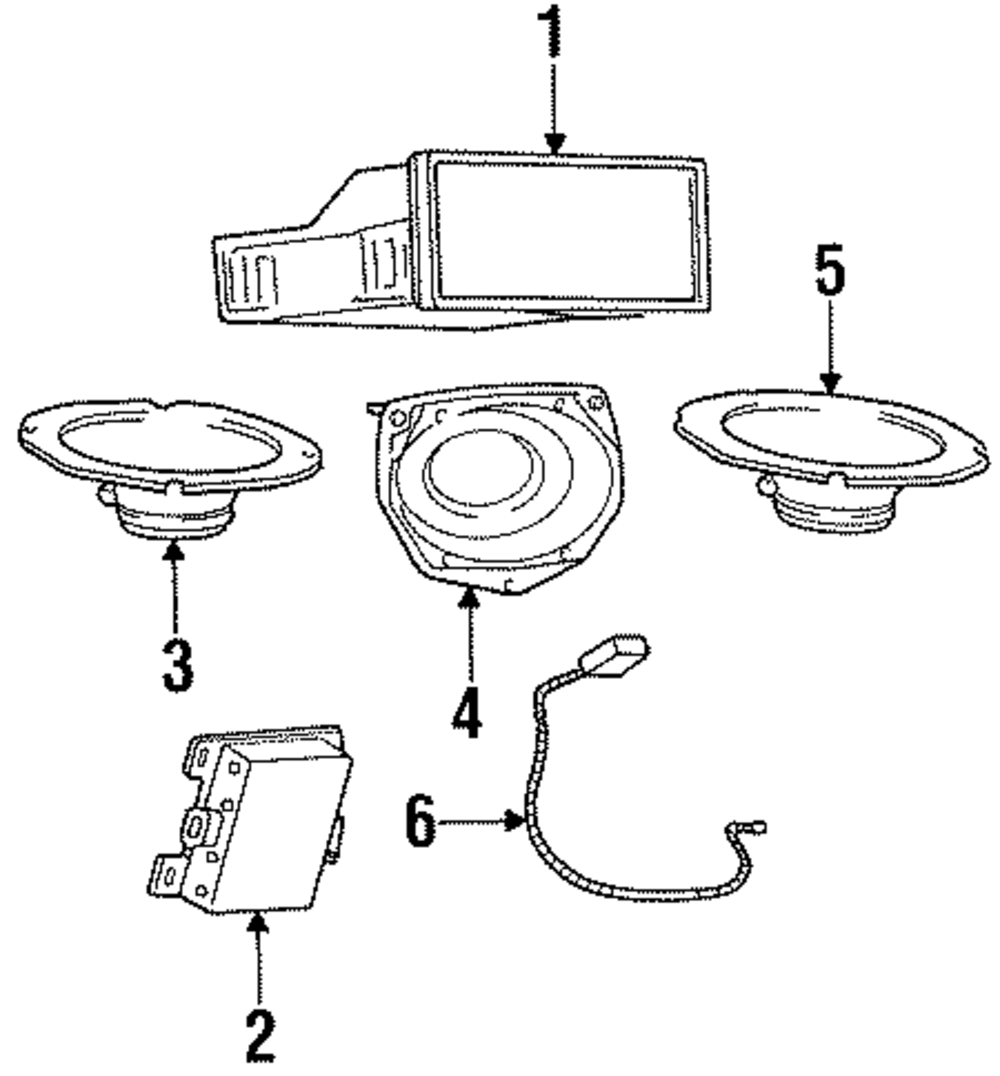 1
5
3
4
6
2