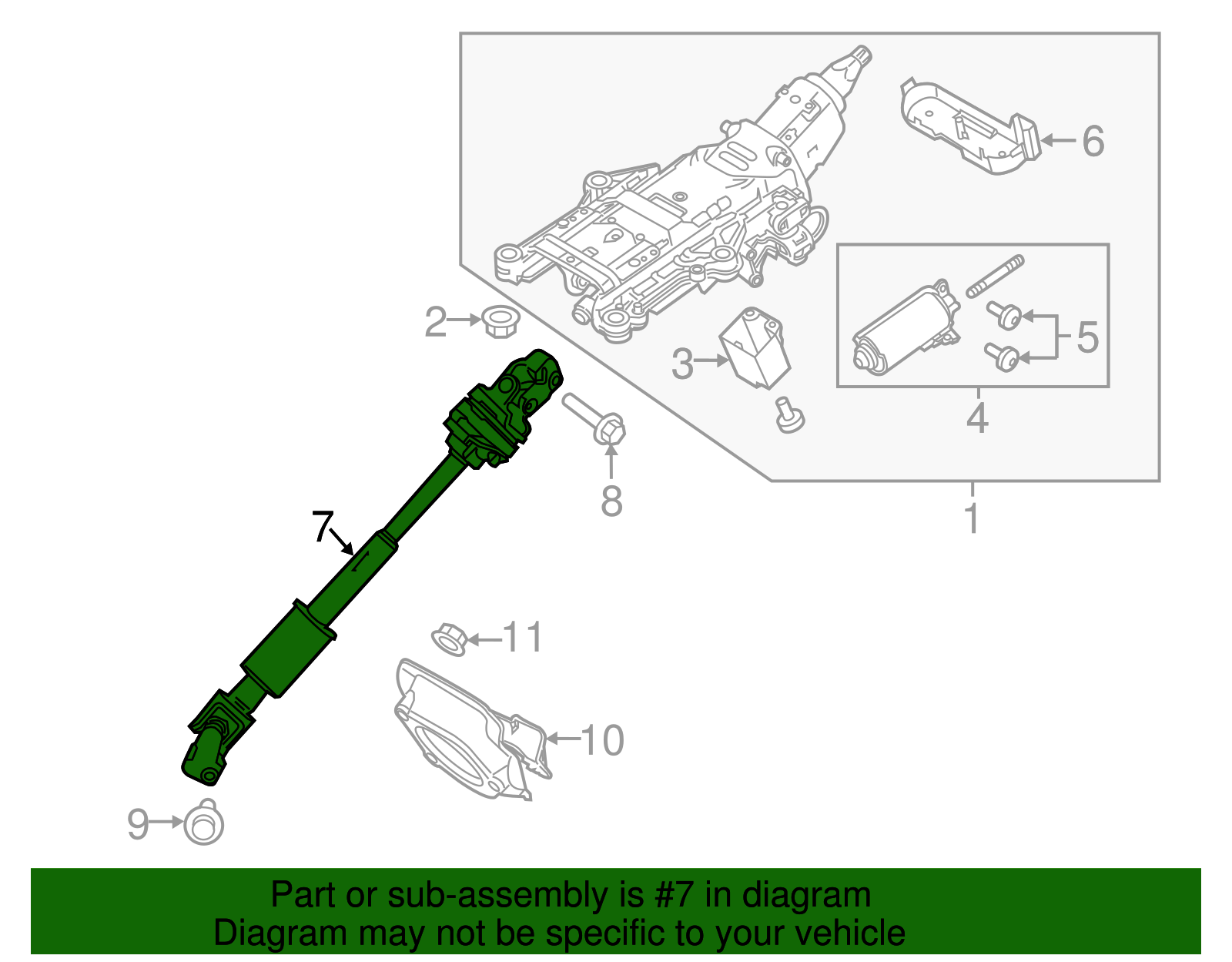 6
2
5
3
4
8
1
7
11
10
9

Part or sub-assembly is #7 in diagram
Diagram may not be specific to your vehicle