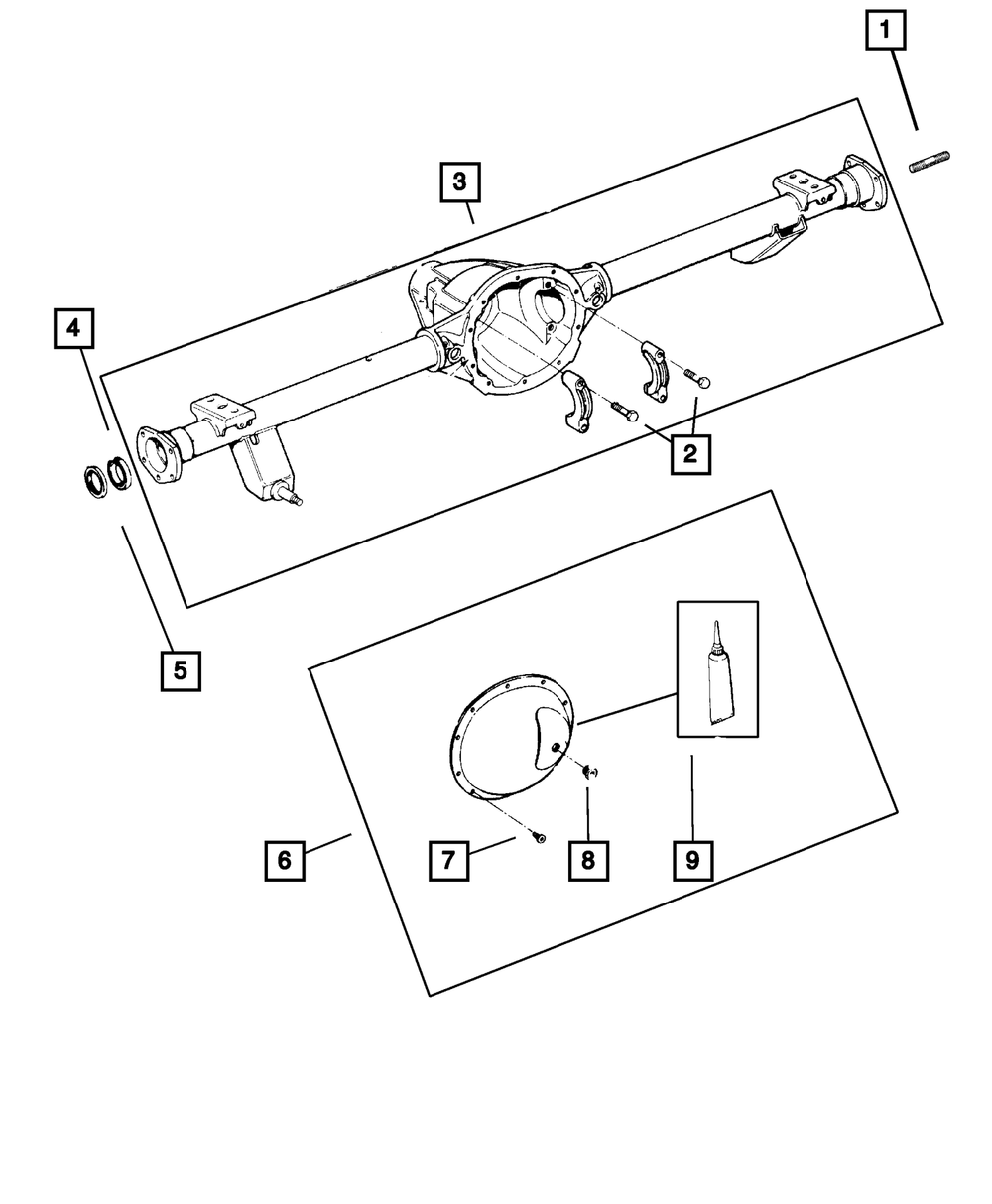 1
3
4
2
5
6
7
8
9