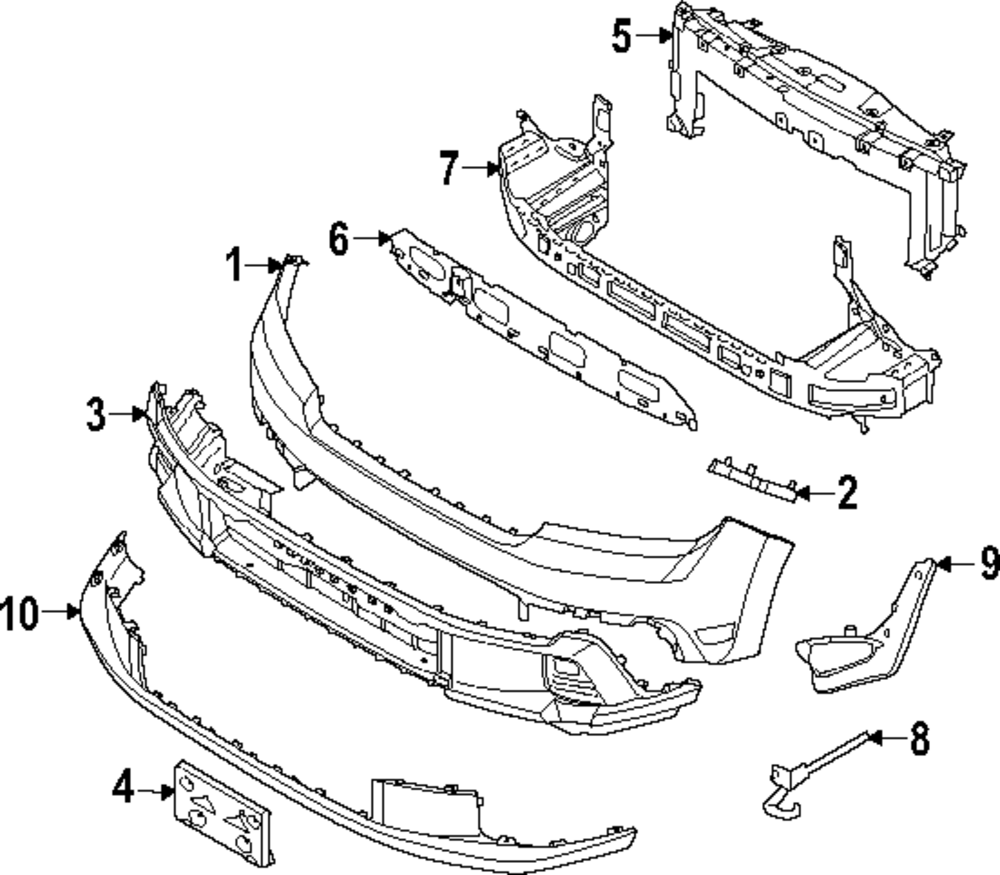 5
7
6
1
3
2
9
10
8
4