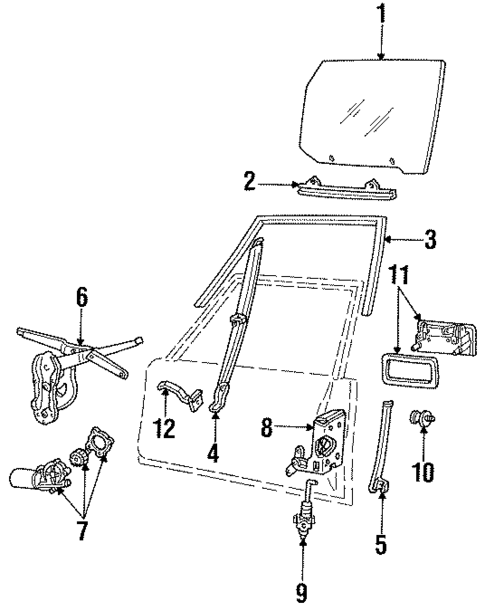 1
2
3
11
6
12
4
8
10
7
5
9