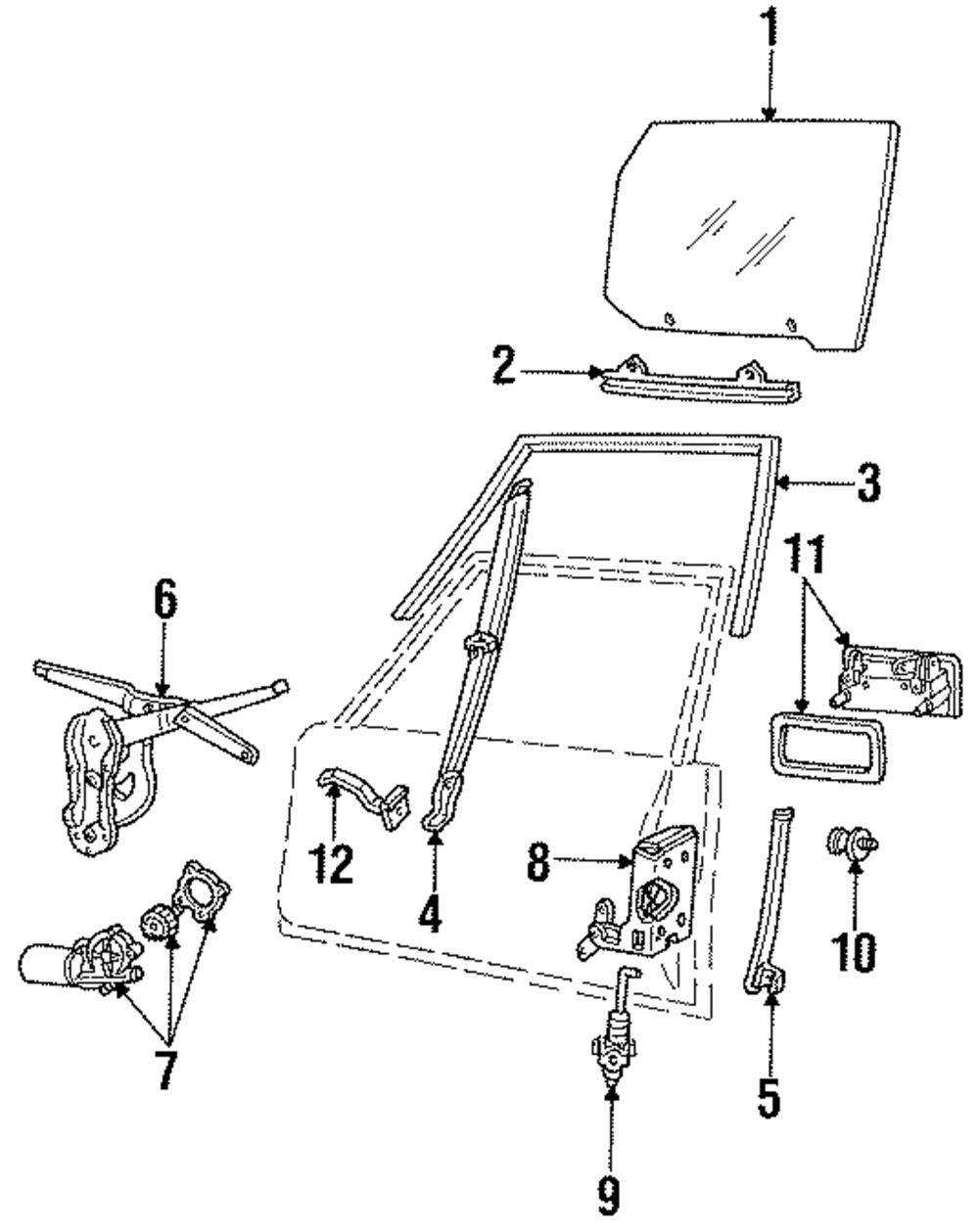 1
2
3
11
6
12
4
8
10
7
5
9