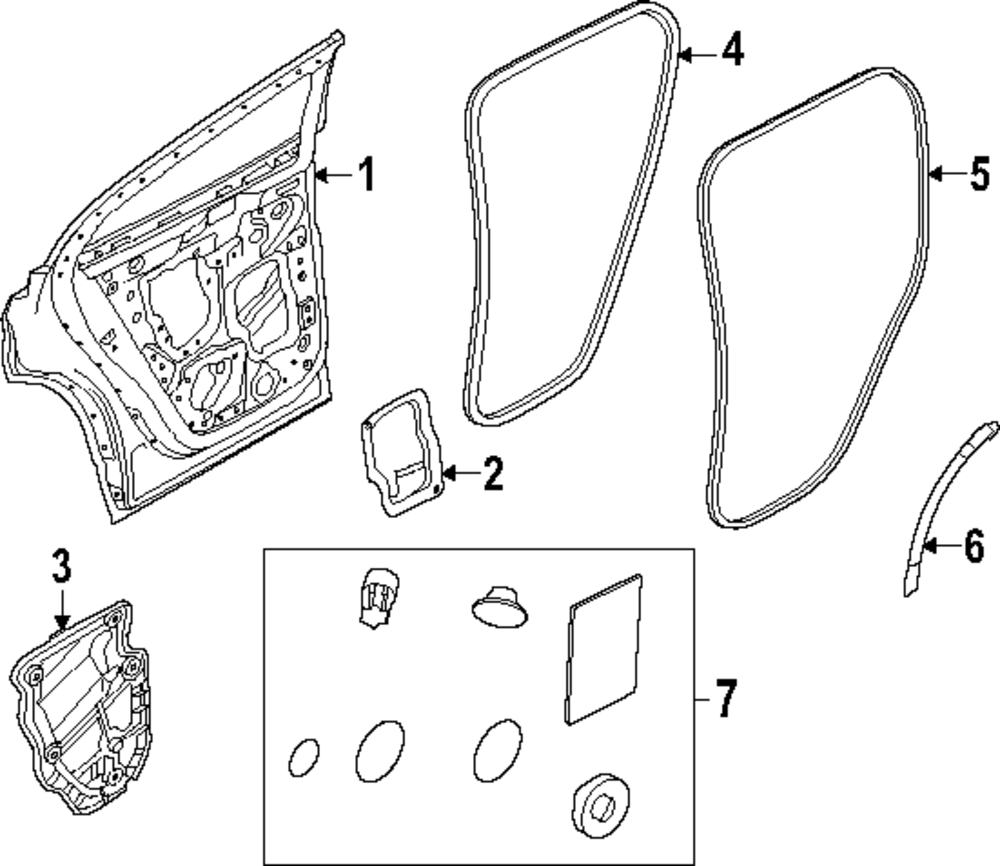 4
1
5
2
6
3
7