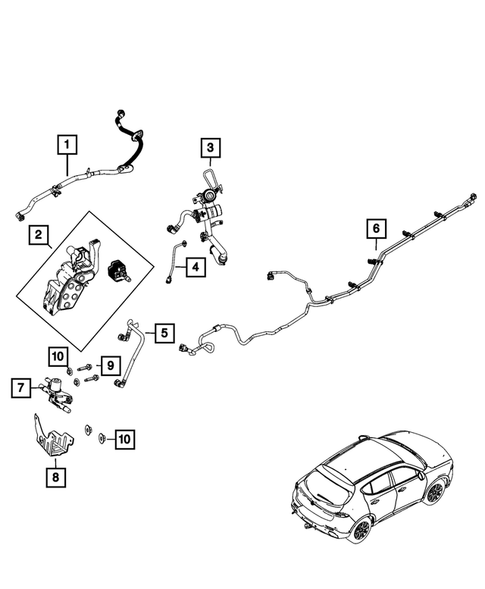 1
3
2
4
6
5
10
9
7
10
8