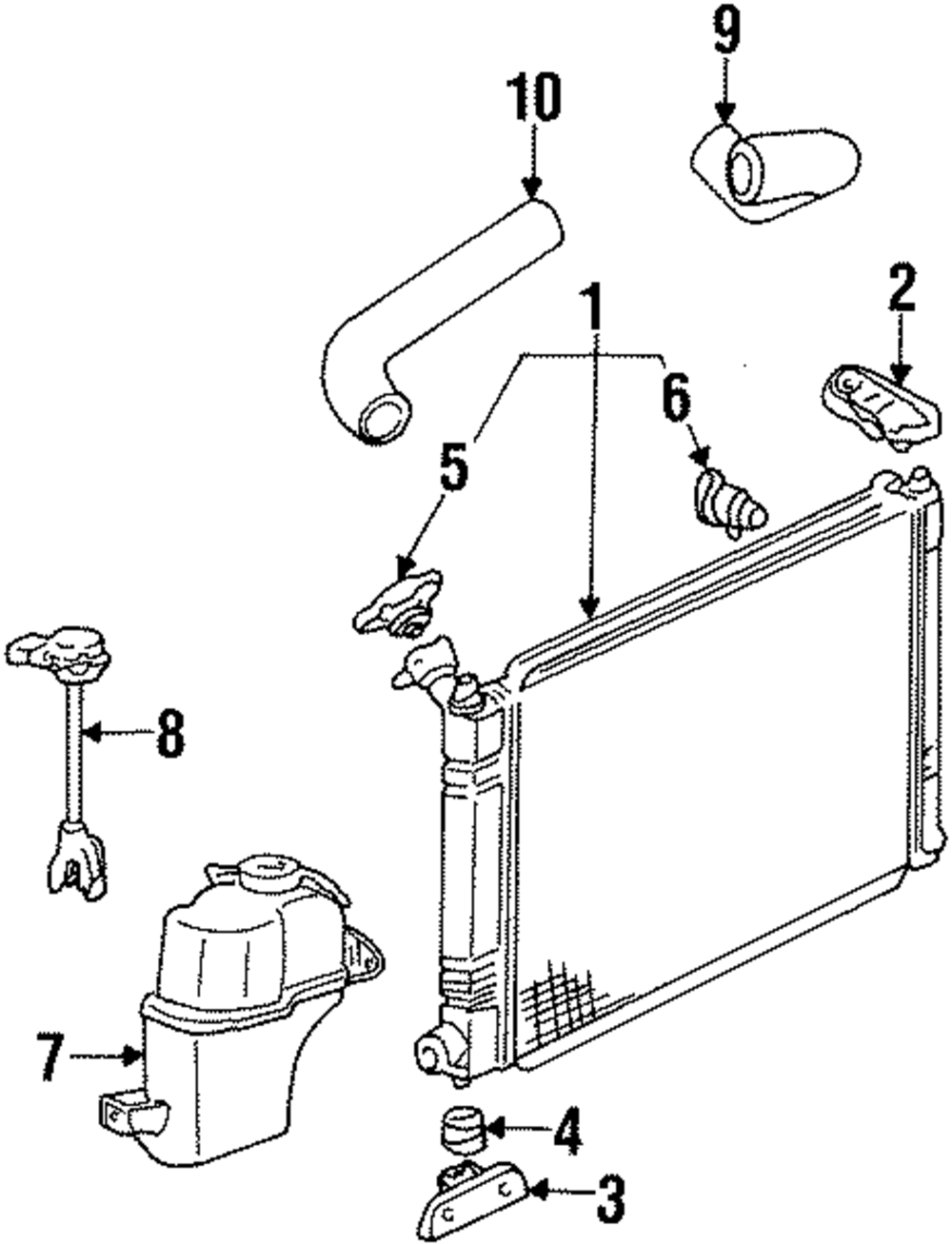 9
10
2
1
6
5
8
7
4
3