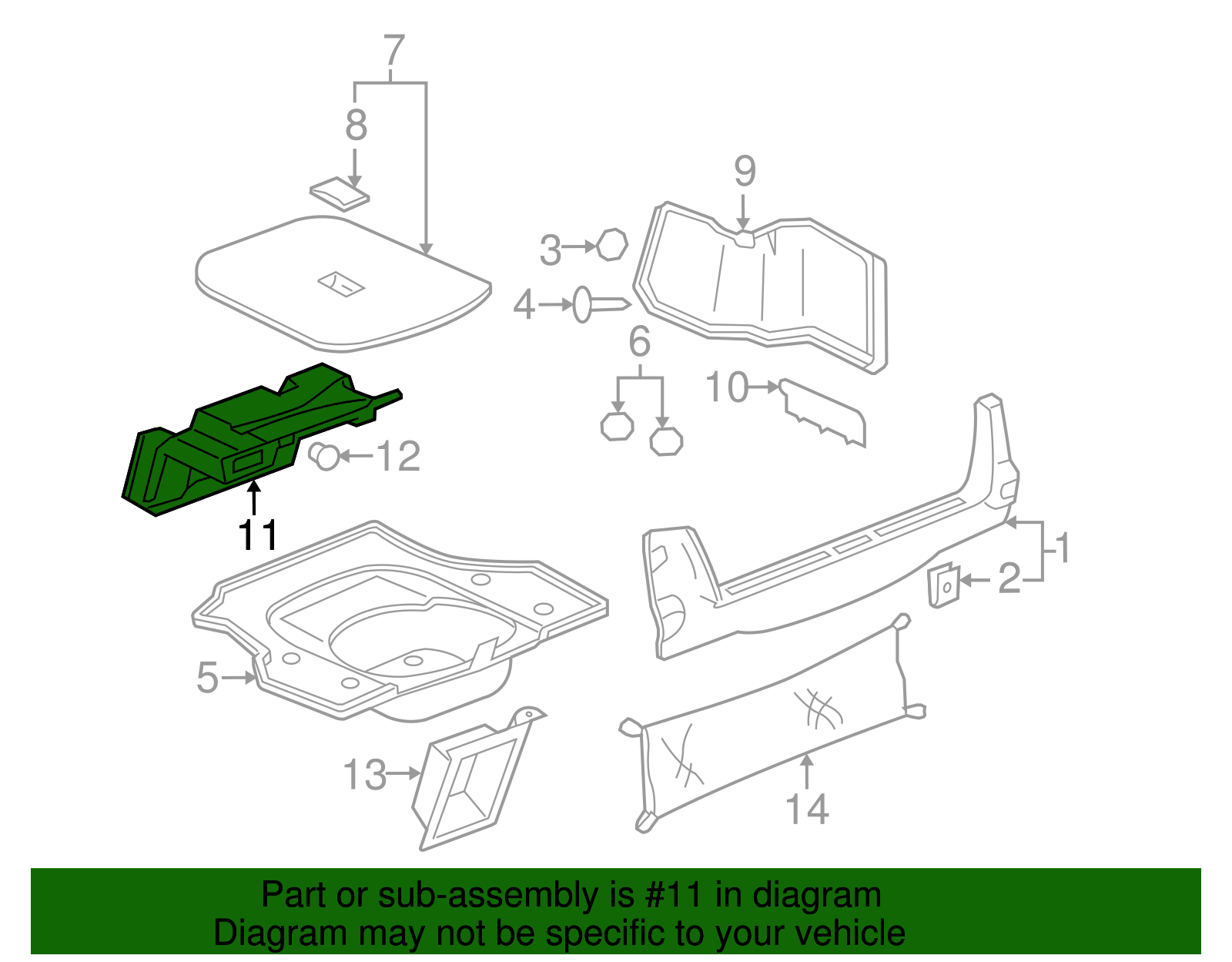 7
8
9
3
4
6
10
12
11
1
2
5
13
14

Part or sub-assembly is #11 in diagram
Diagram may not be specific to your vehicle