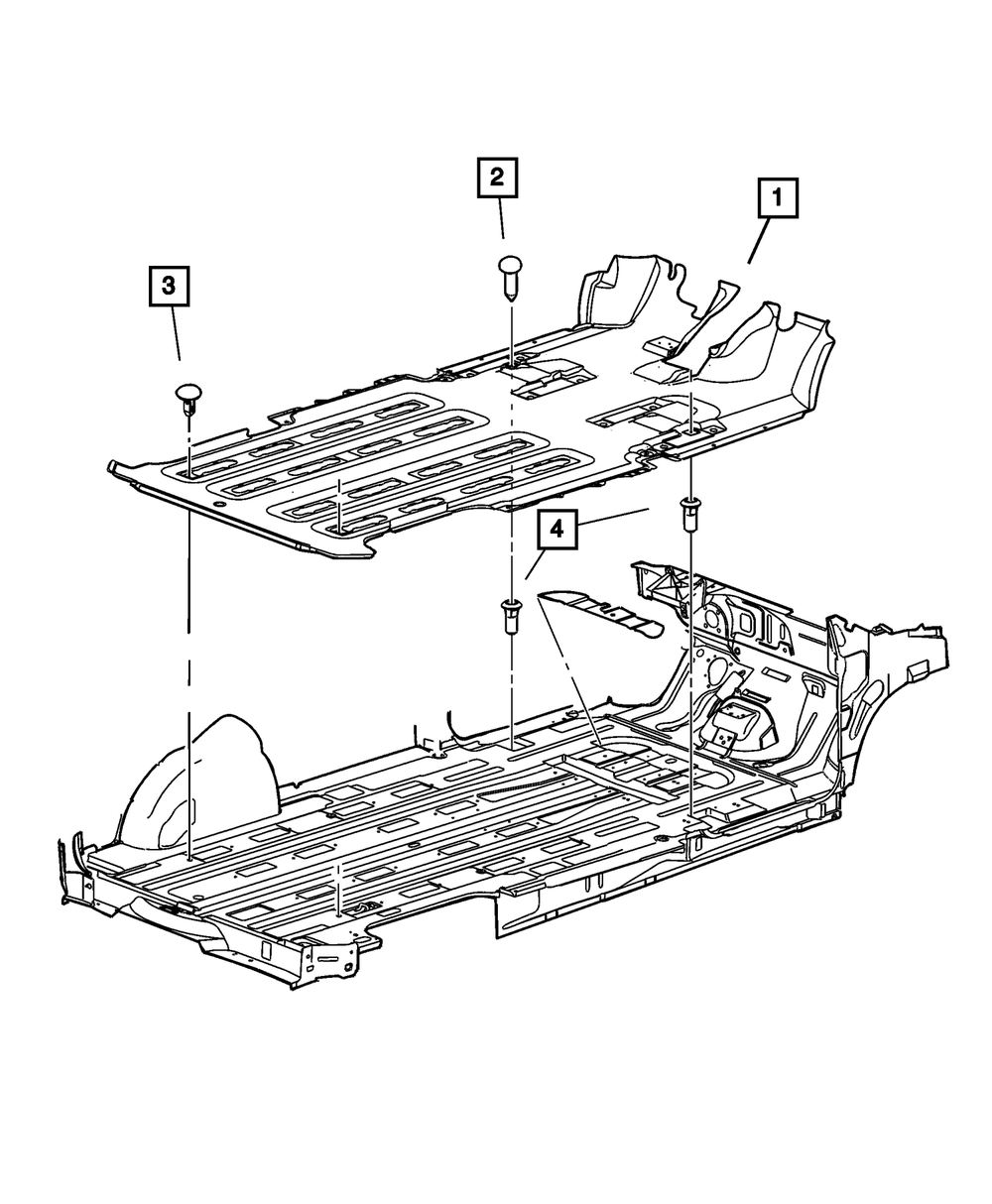 2

1

3

4