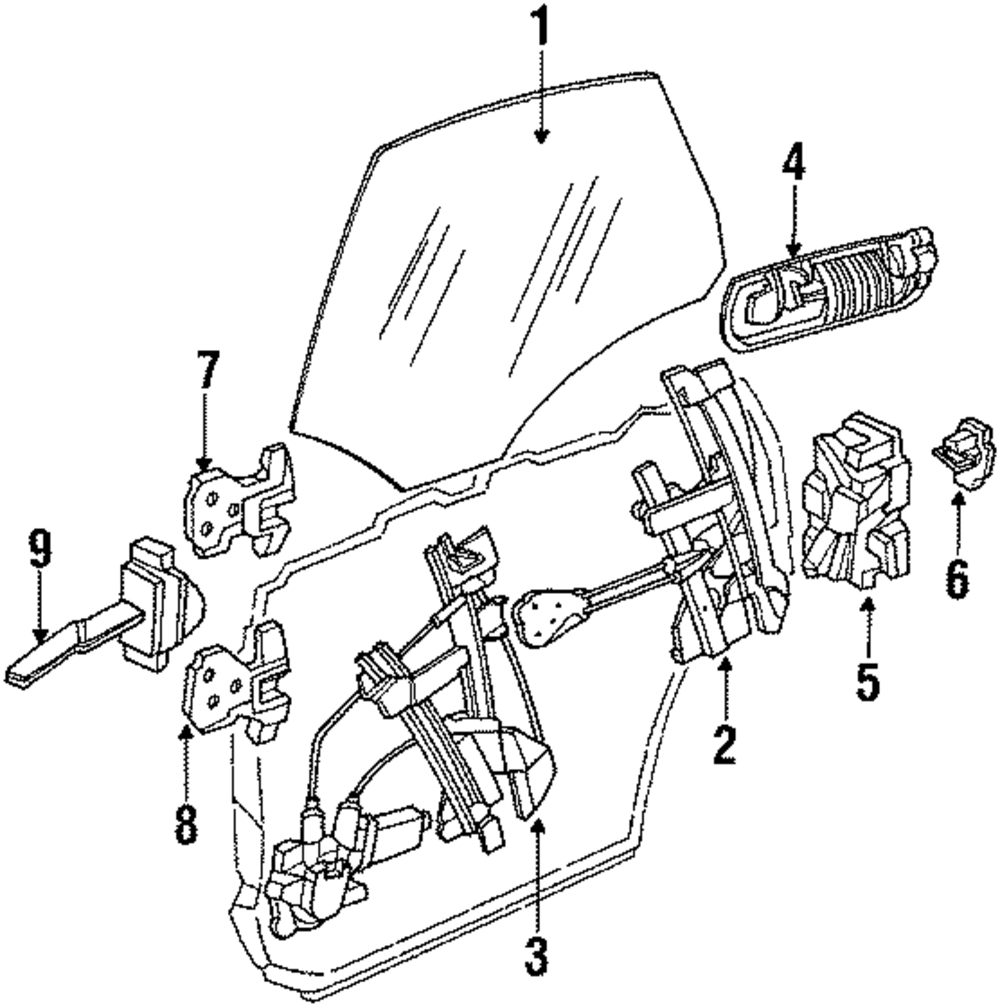 1
4
7
9
6
5
2
8
3