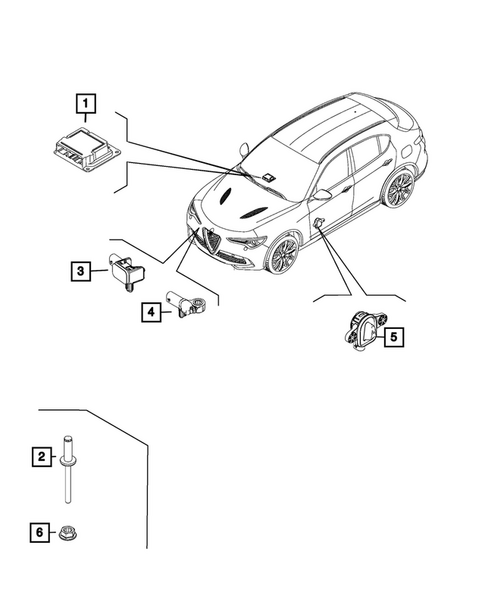 1
3
4
5
2
6