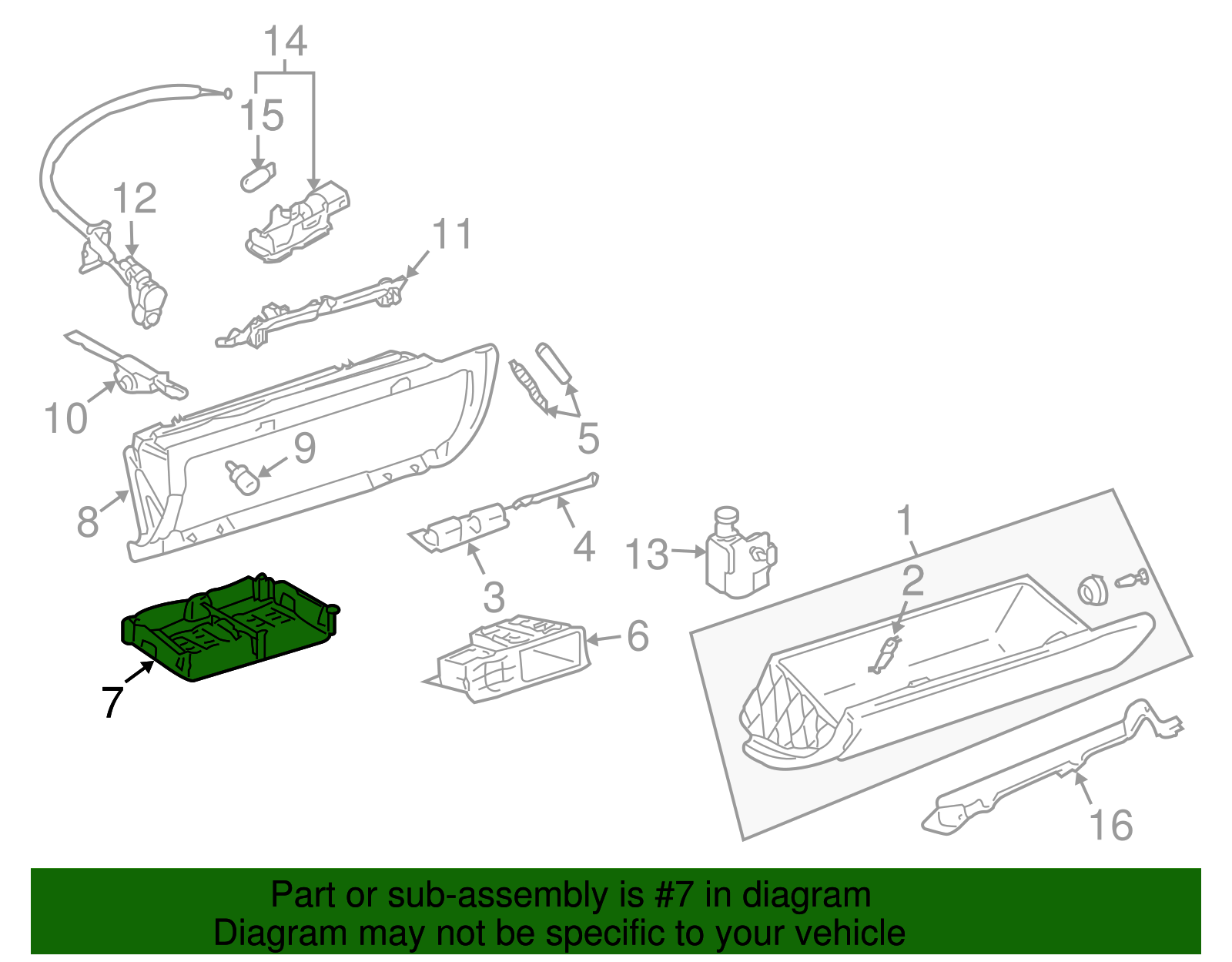 14
15
12
11
10
9
5
8
4
13
1
2
3
6
7
16

Part or sub-assembly is #7 in diagram
Diagram may not be specific to your vehicle