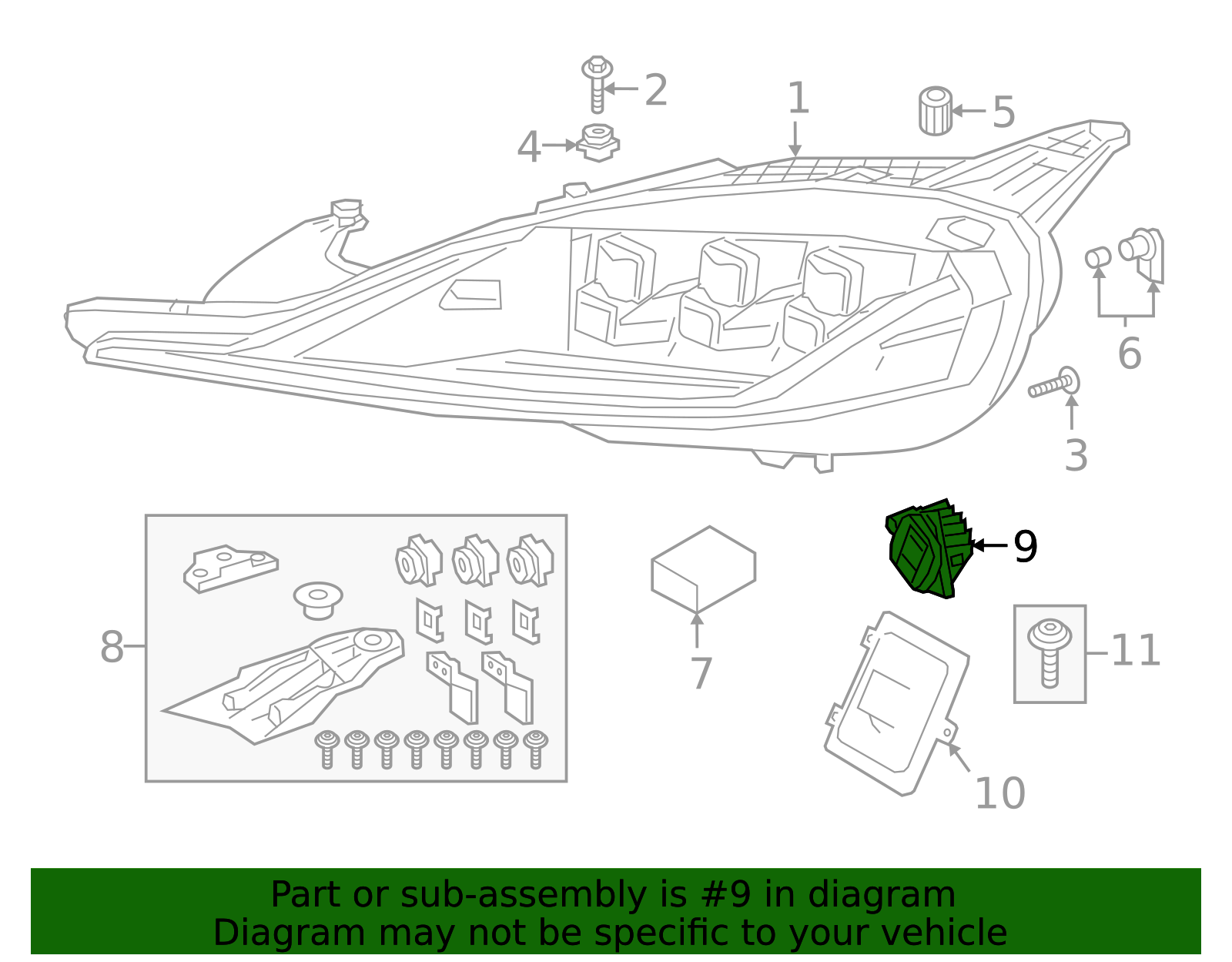 2
1
5
4
6
3
9
8
7
11
10

Part or sub-assembly is #9 in diagram
Diagram may not be specific to your vehicle