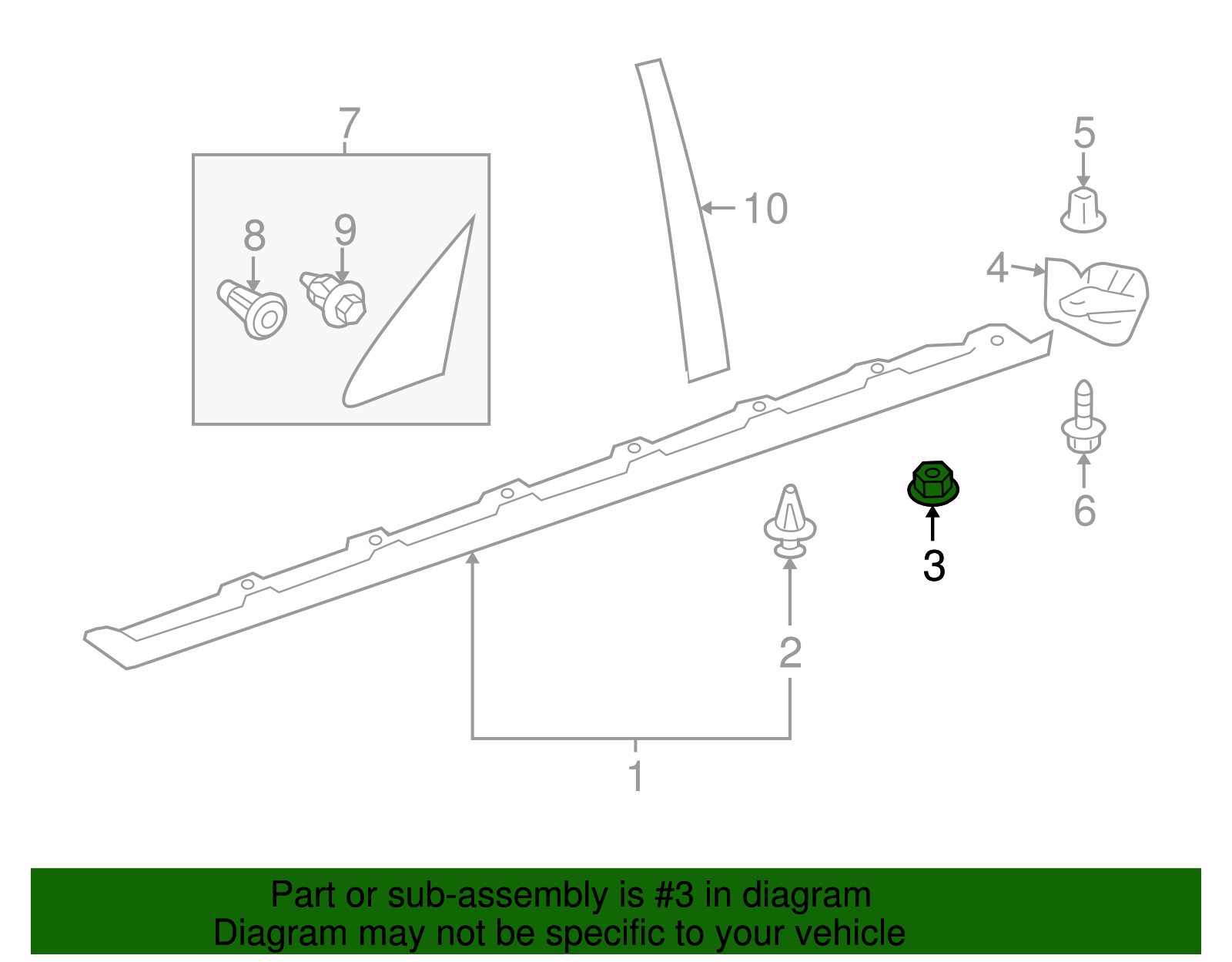 7
8
9
10
5
4
6
3
2
1

Part or sub-assembly is #3 in diagram
Diagram may not be specific to your vehicle