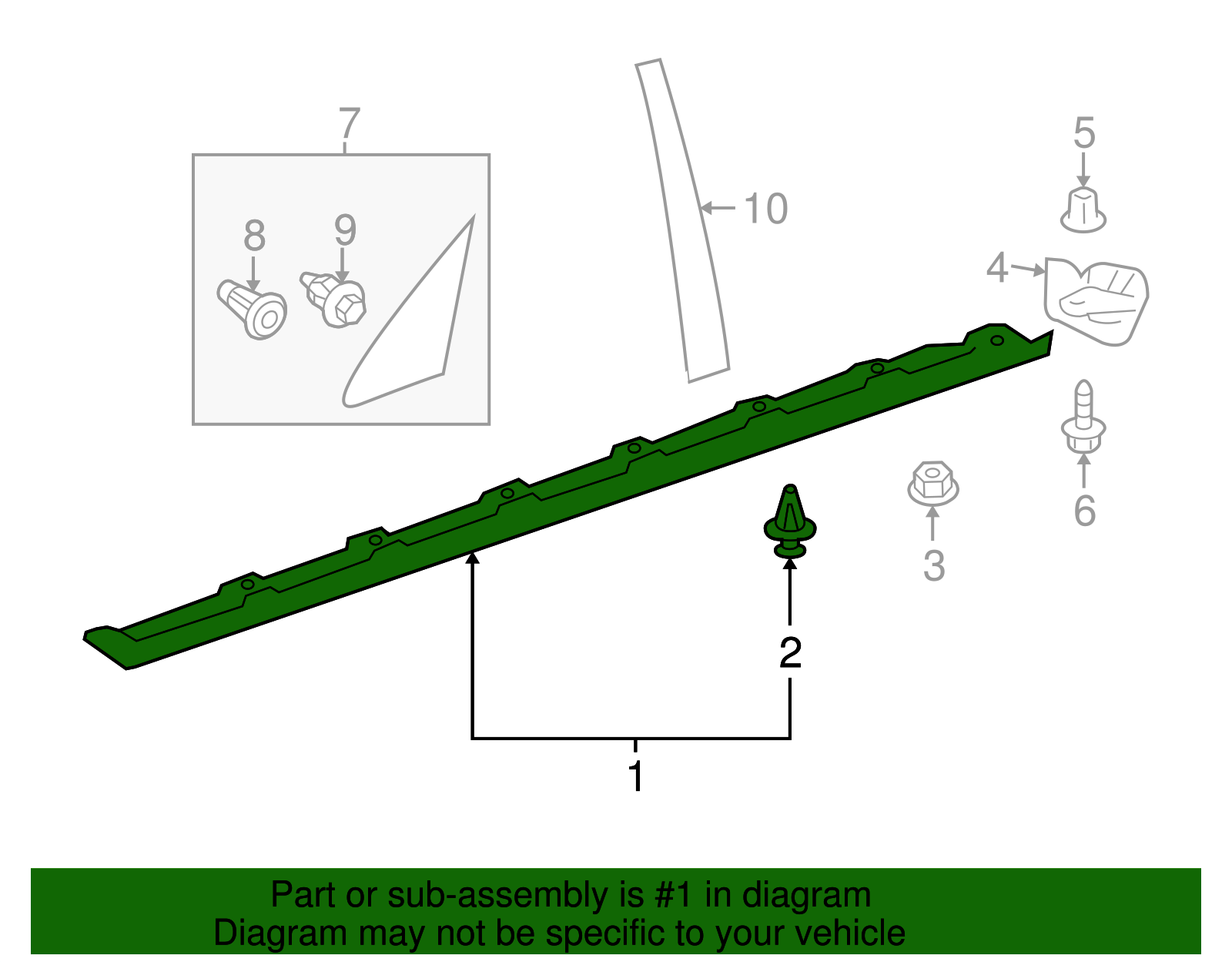 7
8
9
10
5
4
6
3
2
1

Part or sub-assembly is #1 in diagram
Diagram may not be specific to your vehicle