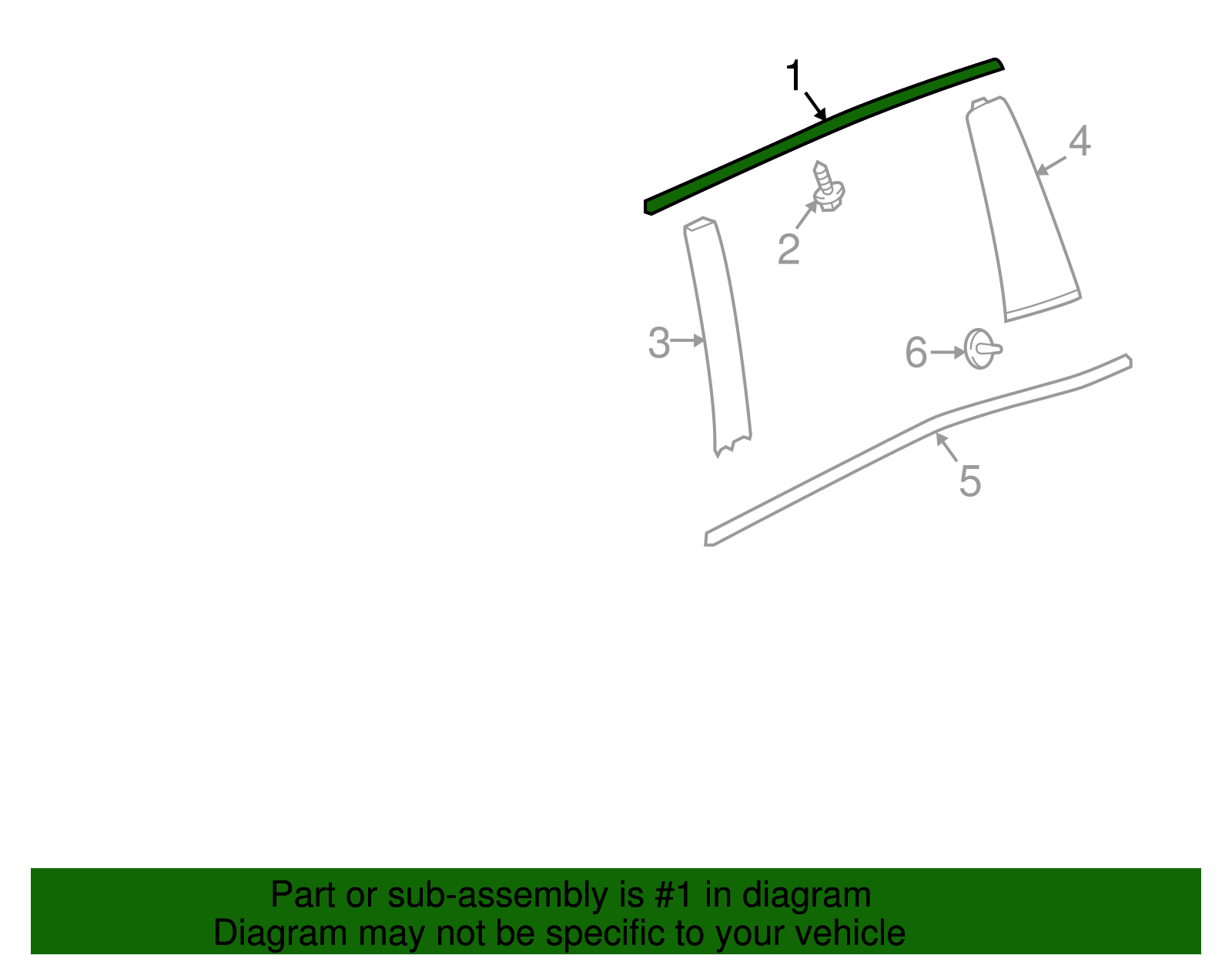 1
4
2
3
6
5

Part or sub-assembly is #1 in diagram
Diagram may not be specific to your vehicle